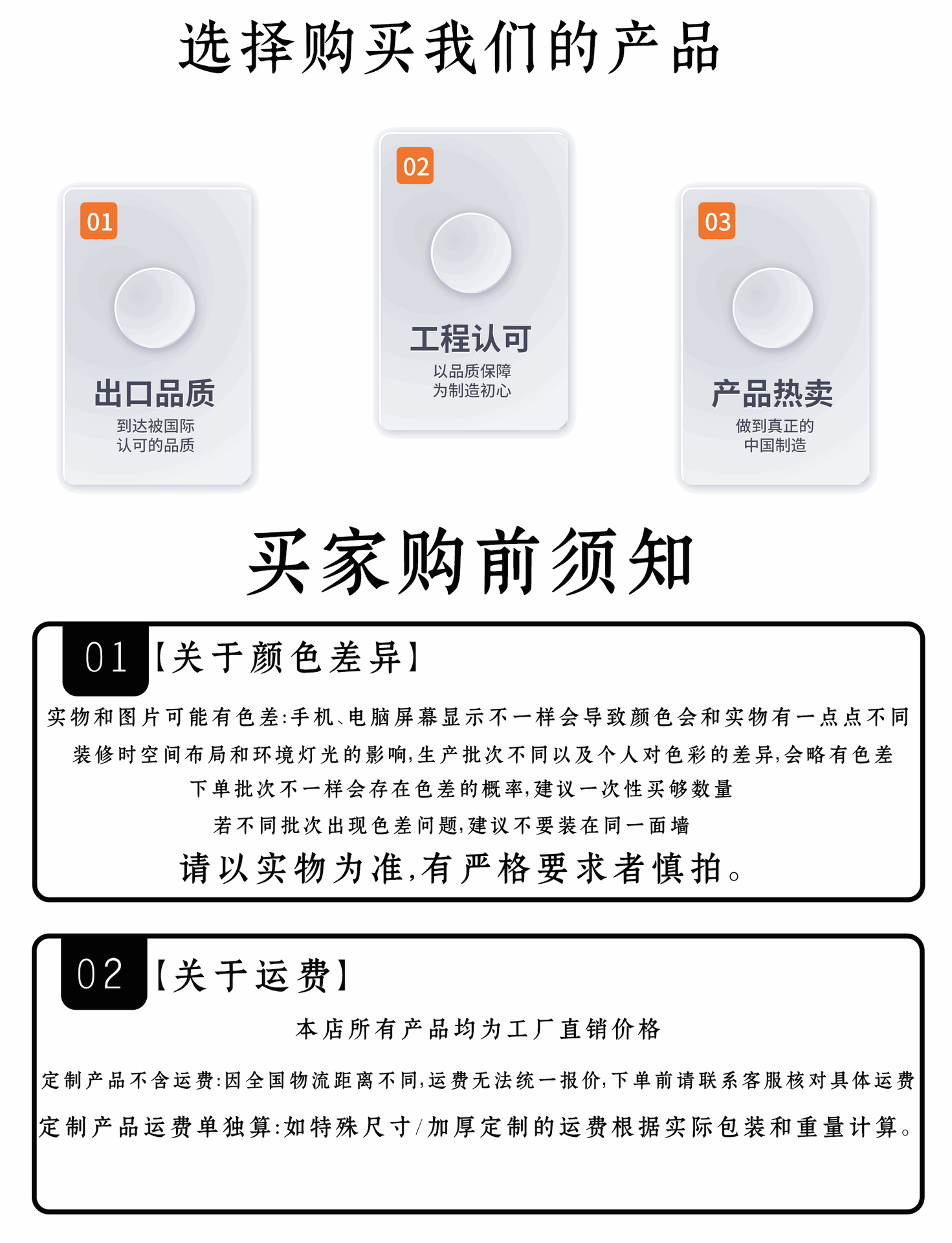 选择购买我们的产品

01
出口品质
到达被国际
认可的品质

02
工程认可
以品质保障
为制造初心

03
产品热卖
做到真正的
中国制造

买家购前须知

01【关于颜色差异】

实物和图片可能有色差:手机、电脑屏幕显示不一样会导致颜色会和实物有一点点不同
装修时空间布局和环境灯光的影响,生产批次不同以及个人对色彩的差异,会略有色差
下单批次不一样会存在色差的概率,建议一次性买够数量
若不同批次出现色差问题,建议不要装在同一面墙
请以实物为准,有严格要求者慎拍。

02【关于运费】

本店所有产品均为工厂直销价格
定制产品不含运费:因全国物流距离不同,运费无法统一报价,下单前请联系客服核对具体运费
定制产品运费单独算:如特殊尺寸/加厚定制的运费根据实际包装和重量计算。