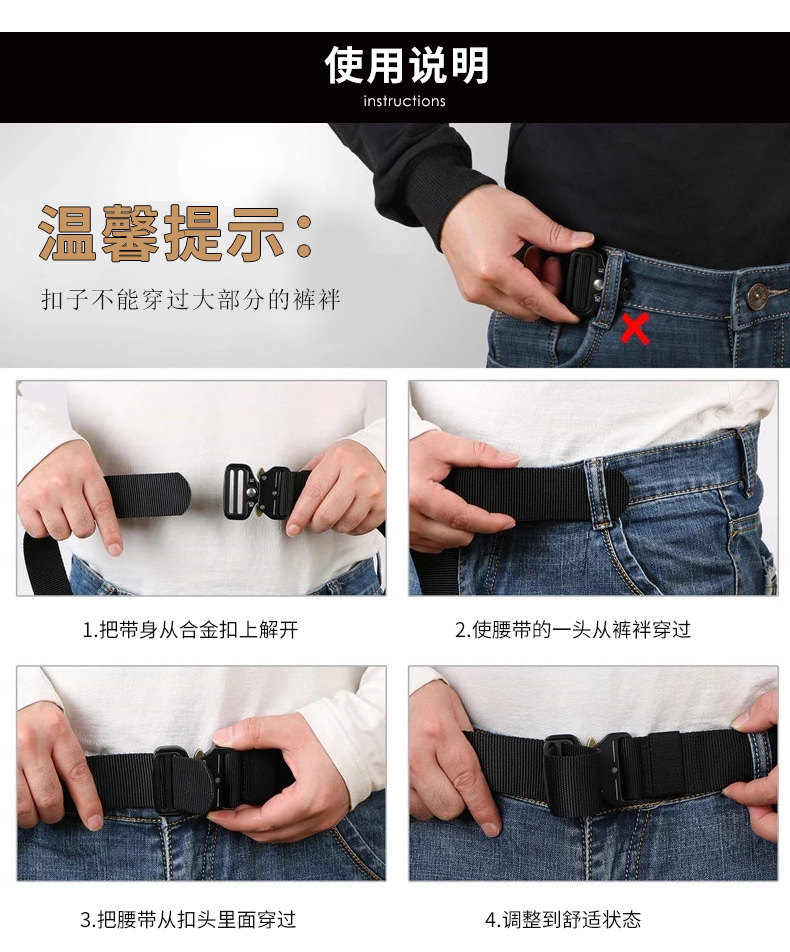 使用说明
instructions

温馨提示:
扣子不能穿过大部分的裤袢

1.把带身从合金扣上解开

2.使腰带的一头从裤袢穿过

3.把腰带从扣头里面穿过

4.调整到舒适状态