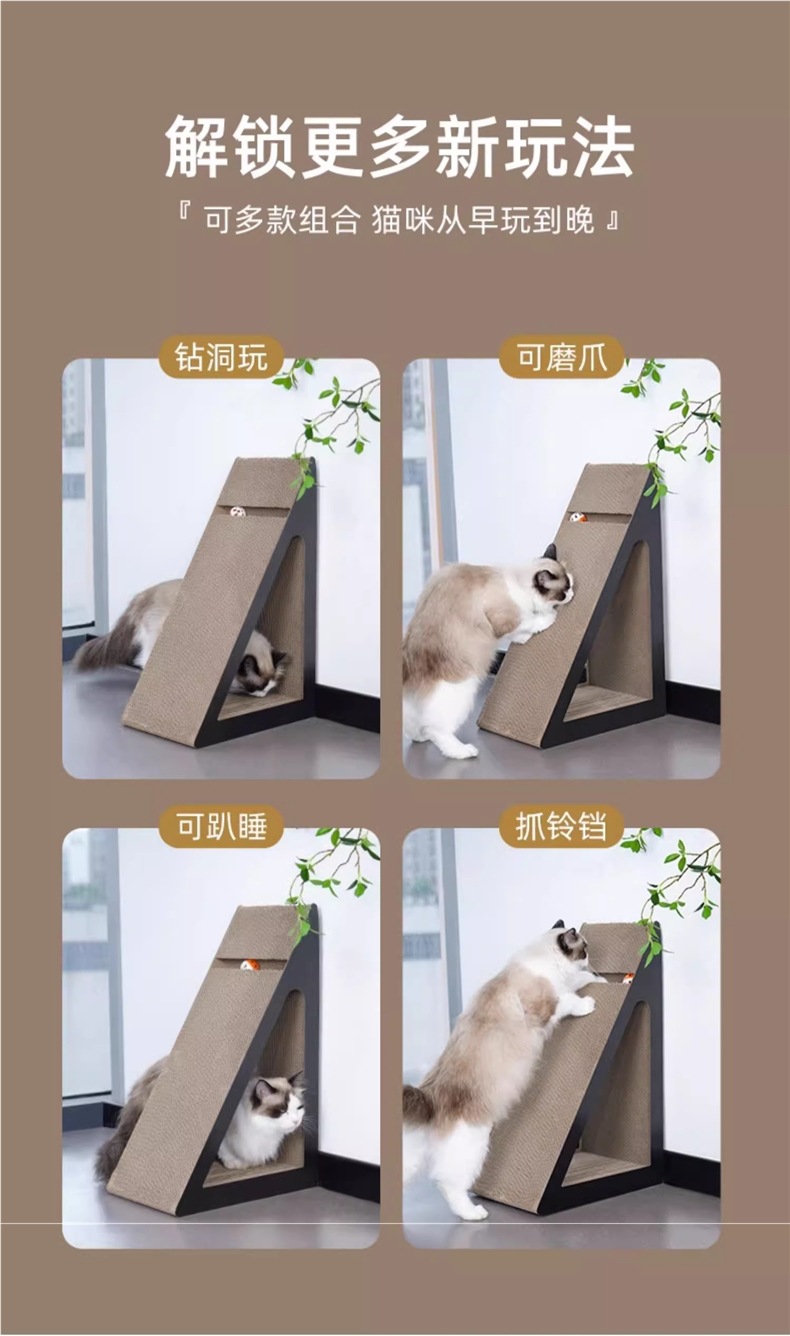 解锁更多新玩法

『 可多款组合 猫咪从早玩到晚 』

钻洞玩

可磨爪

可趴睡

抓铃铛