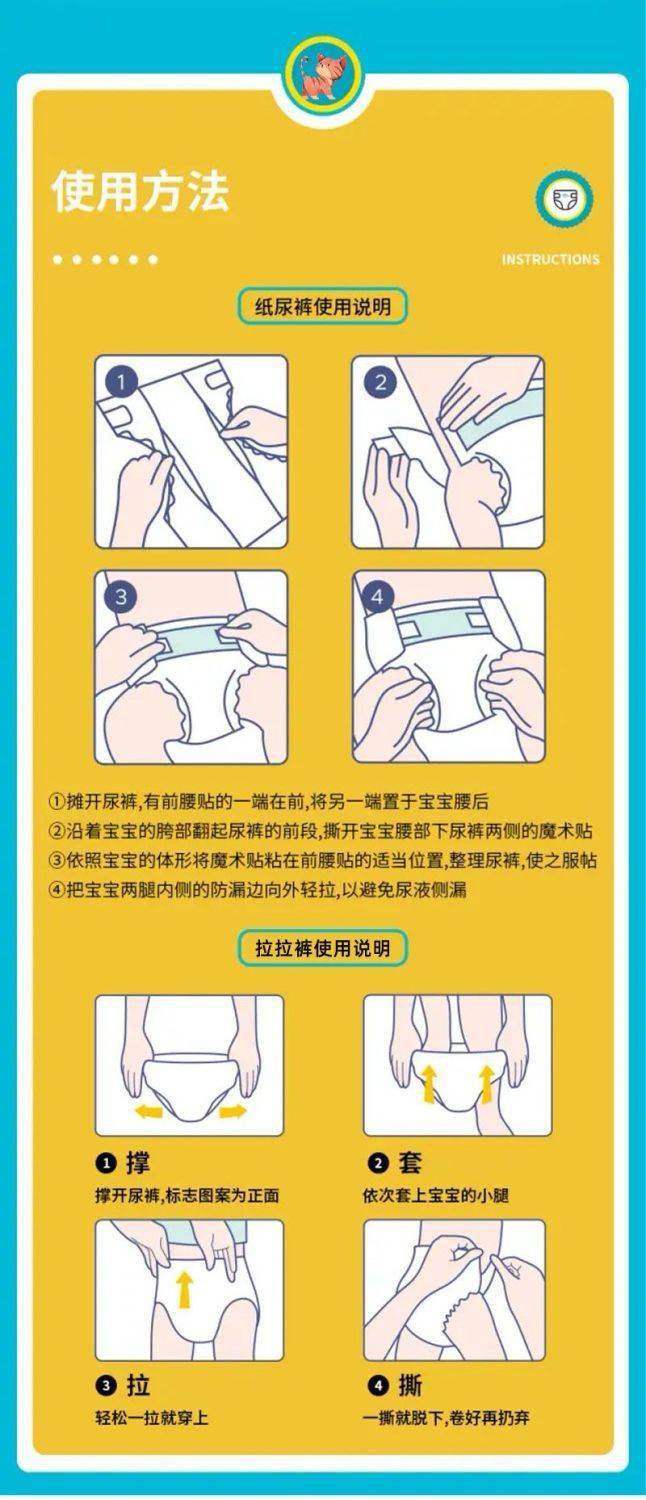 使用方法

INSTRUCTIONS

纸尿裤使用说明

1

2

3

4

①摊开尿裤,有前腰贴的一端在前,将另一端置于宝宝腰后
②沿着宝宝的胯部翻起尿裤的前段,撕开宝宝腰部下尿裤两侧的魔术贴
③依照宝宝的体形将魔术贴粘在前腰贴的适当位置,整理尿裤,使之服帖
④把宝宝两腿内侧的防漏边向外轻拉,以避免尿液侧漏

拉拉裤使用说明

❶ 撑
撑开尿裤,标志图案为正面

❷ 套
依次套上宝宝的小腿

❸ 拉
轻松一拉就穿上

❹ 撕
一撕就脱下,卷好再扔弃