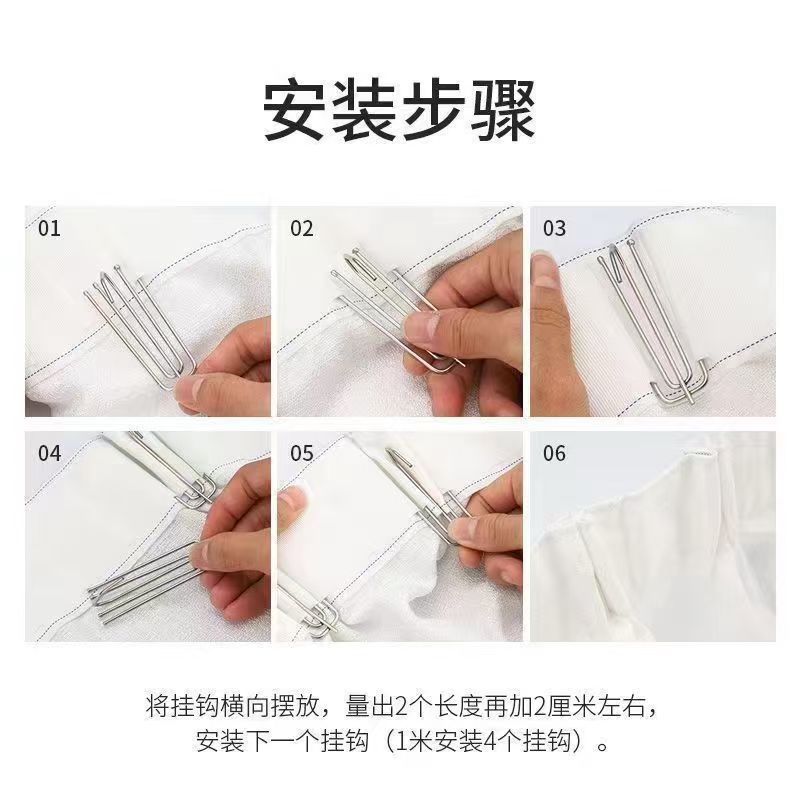 安装步骤

01

02

03

04

05

06

将挂钩横向摆放，量出2个长度再加2厘米左右，安装下一个挂钩（1米安装4个挂钩）。