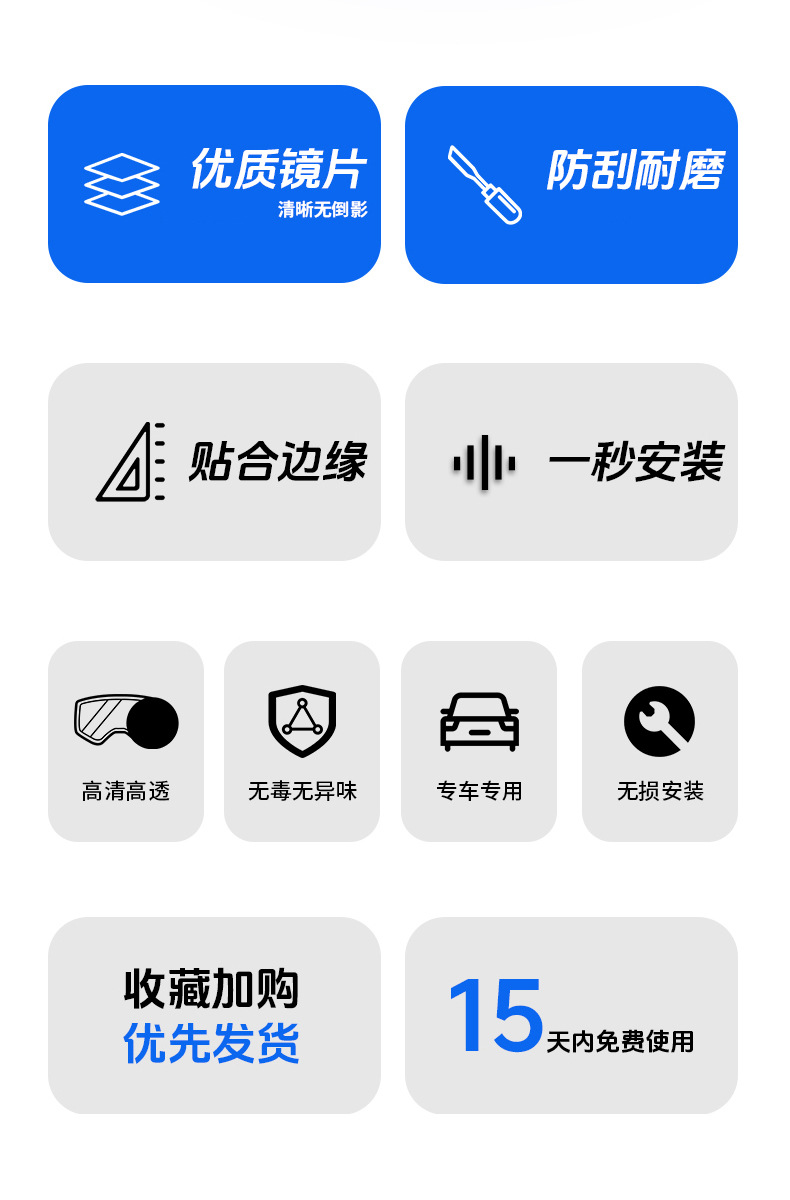 优质镜片
清晰无倒影

防刮耐磨

贴合边缘

一秒安装

高清高透

无毒无异味

专车专用

无损安装

收藏加购
优先发货

15天内免费使用