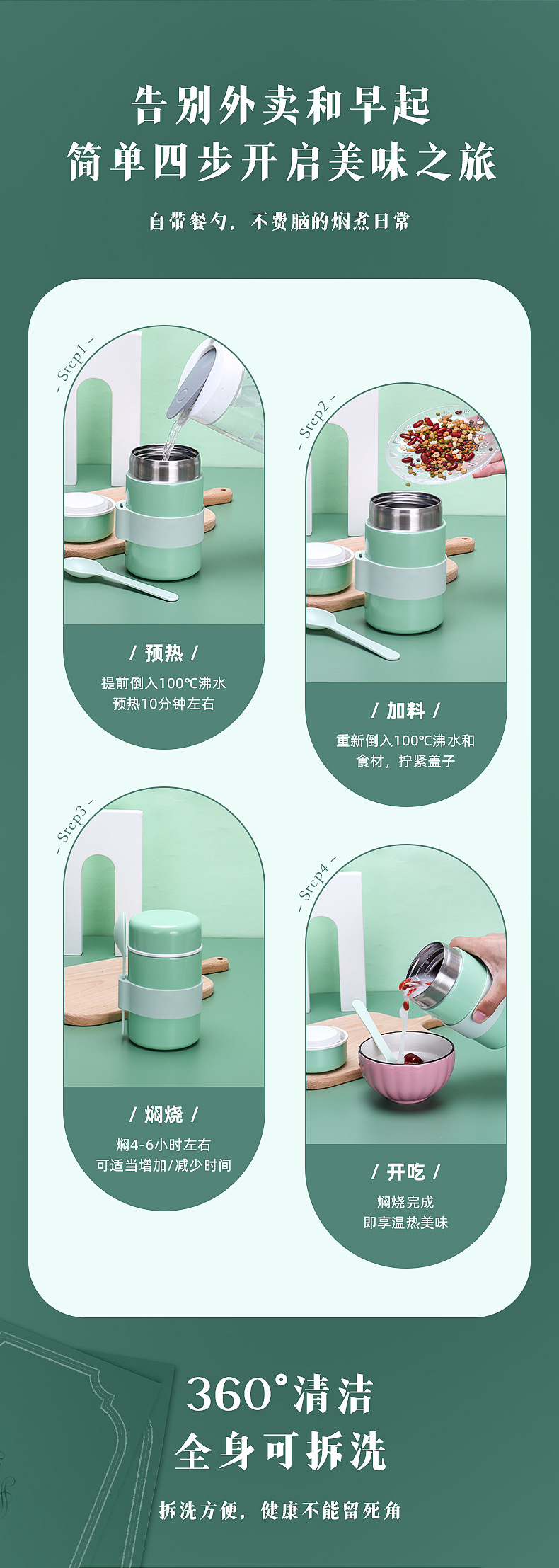 告别外卖和早起
简单四步开启美味之旅

自带餐勺，不费脑的焖煮日常

- Step1 -

/ 预热 /

提前倒入100℃沸水
预热10分钟左右

- Step2 -

/ 加料 /

重新倒入100℃沸水和
食材，拧紧盖子

- Step3 -

/ 焖烧 /

焖4-6小时左右
可适当增加/减少时间

- Step4 -

/ 开吃 /

焖烧完成
即享温热美味

360°清洁
全身可拆洗

拆洗方便，健康不能留死角