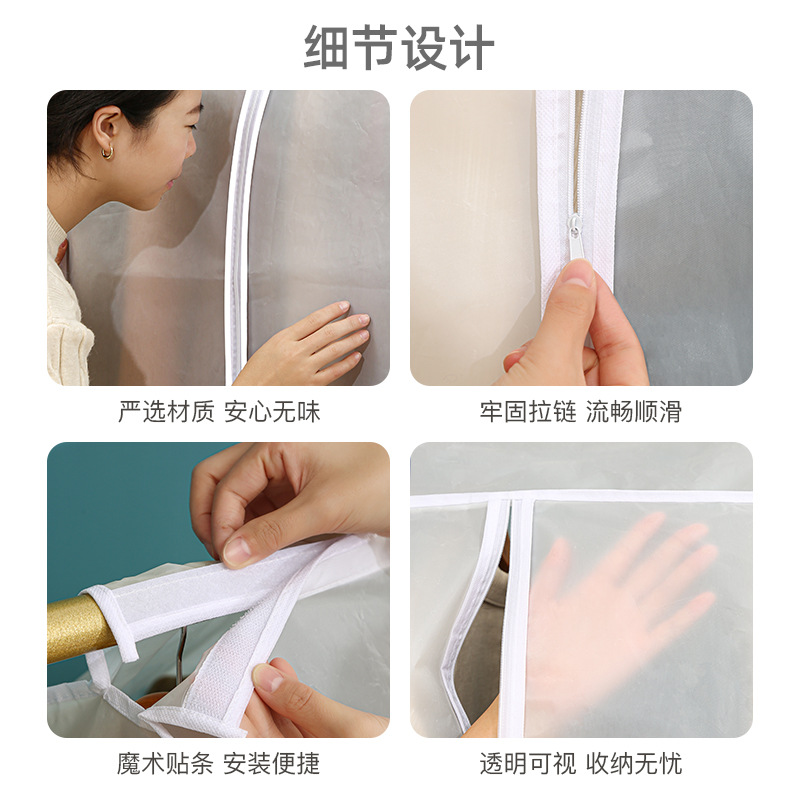 细节设计

严选材质 安心无味

牢固拉链 流畅顺滑

魔术贴条 安装便捷

透明可视 收纳无忧