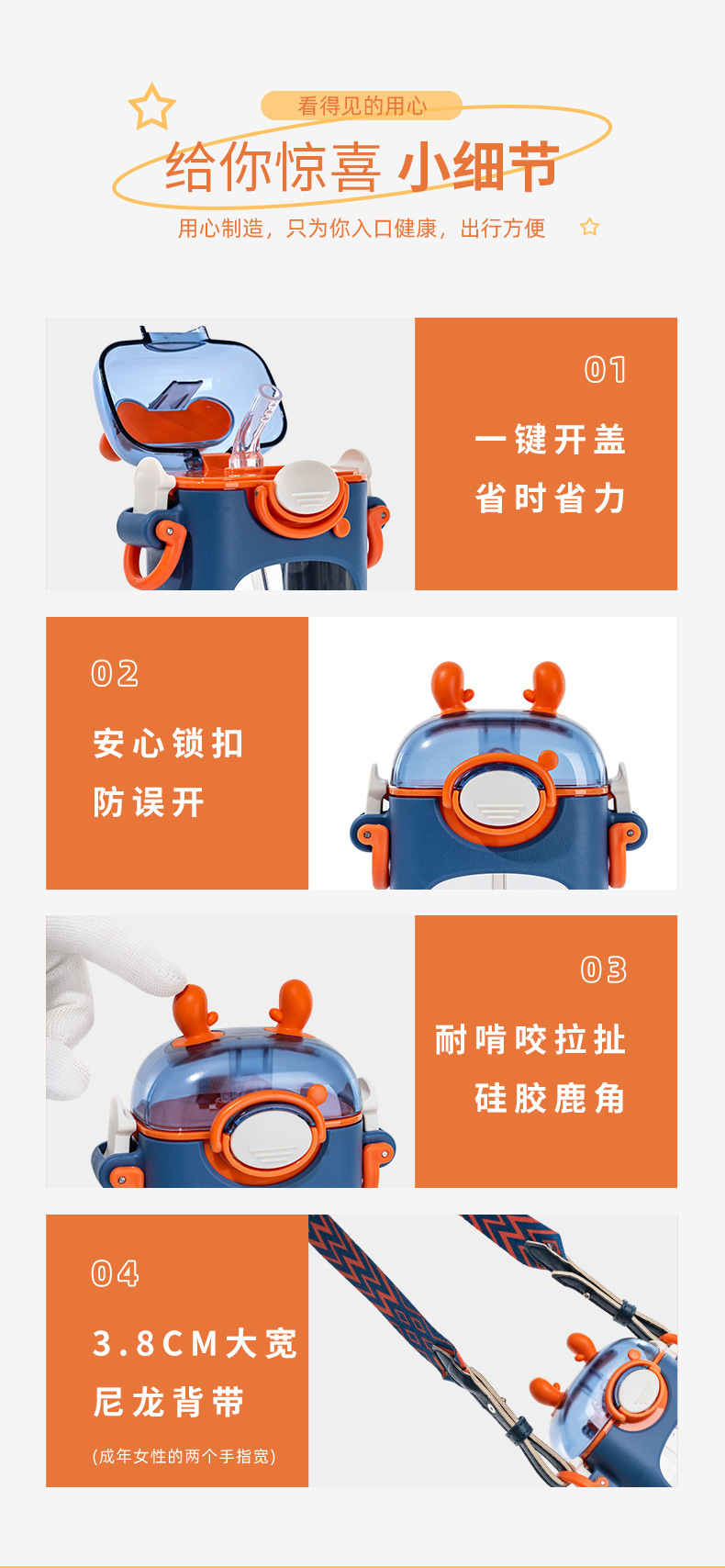 看得见的用心

给你惊喜 小细节

用心制造，只为你入口健康，出行方便

01

一键开盖

省时省力

02

安心锁扣

防误开

03

耐啃咬拉扯

硅胶鹿角

04

3.8CM大宽

尼龙背带

(成年女性的两个手指宽)