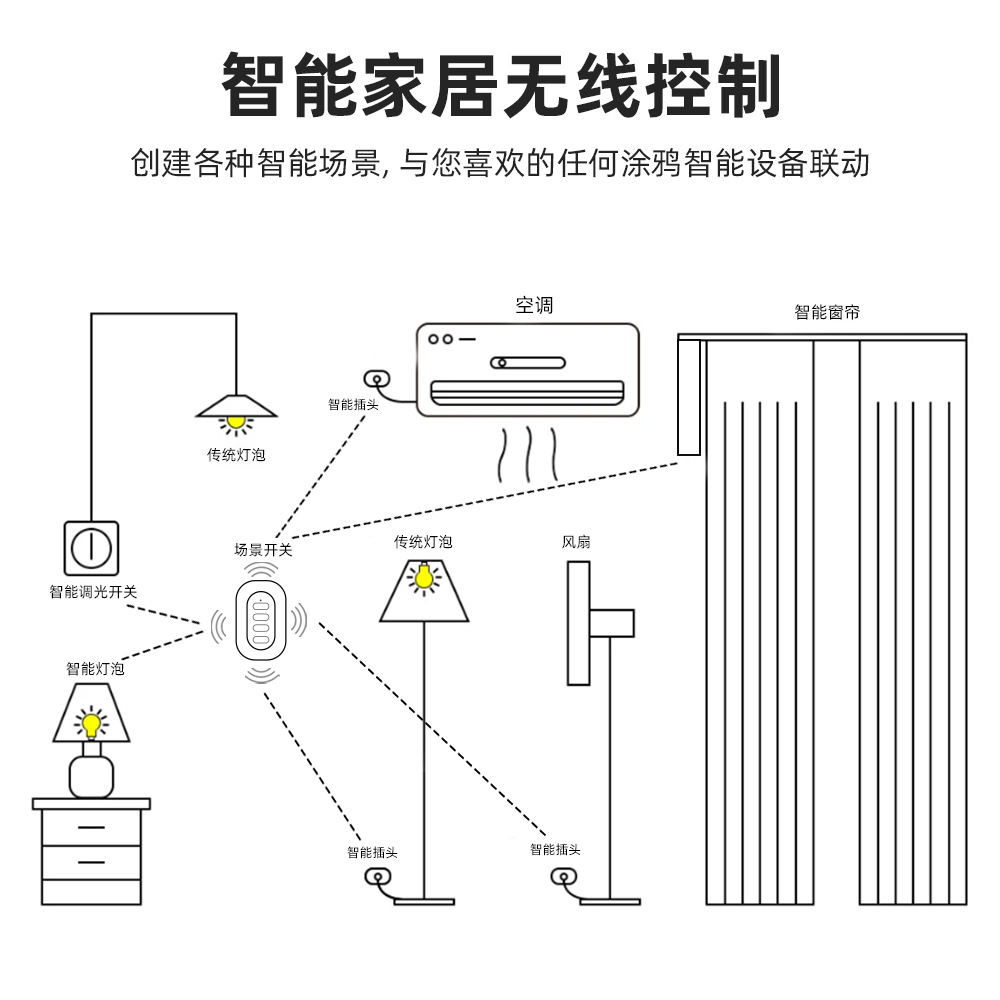 智能家居无线控制

创建各种智能场景, 与您喜欢的任何涂鸦智能设备联动

空调

智能窗帘

智能插头

传统灯泡

场景开关

传统灯泡

风扇

智能调光开关

智能灯泡

智能插头

智能插头