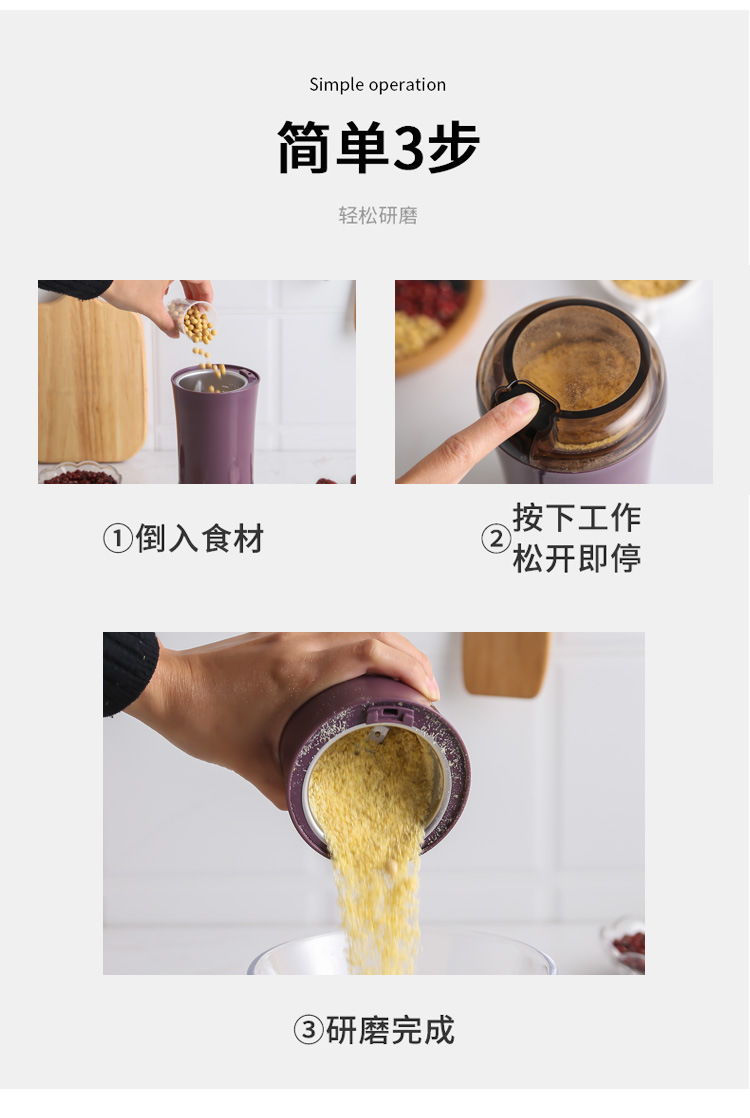 Simple operation

简单3步

轻松研磨

①倒入食材

②按下工作
松开即停

③研磨完成