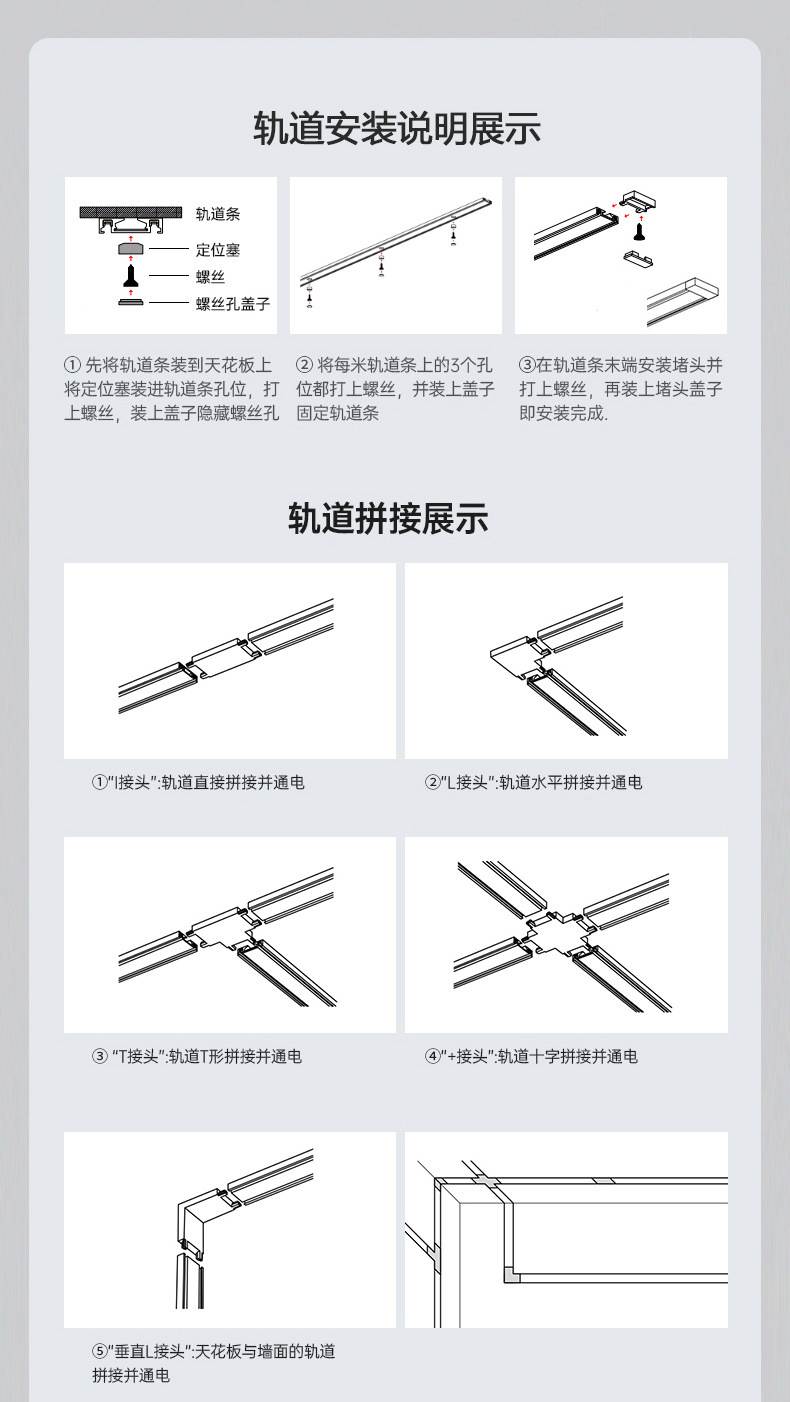 轨道安装说明展示

轨道条
定位塞
螺丝
螺丝孔盖子

① 先将轨道条装到天花板上将定位塞装进轨道条孔位，打上螺丝，装上盖子隐藏螺丝孔

② 将每米轨道条上的3个孔位都打上螺丝，并装上盖子固定轨道条

③在轨道条末端安装堵头并打上螺丝，再装上堵头盖子即安装完成.

轨道拼接展示

①"I接头":轨道直接拼接并通电

②"L接头":轨道水平拼接并通电

③ "T接头":轨道T形拼接并通电

④"+接头":轨道十字拼接并通电

⑤"垂直L接头":天花板与墙面的轨道拼接并通电