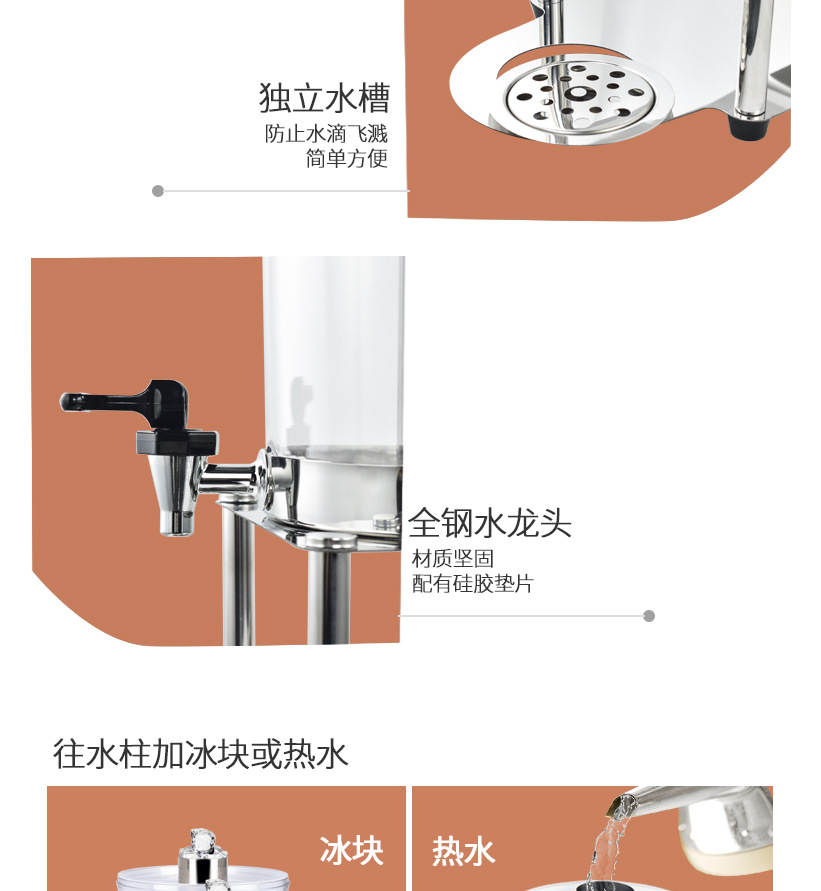 独立水槽
防止水滴飞溅
简单方便

全钢水龙头
材质坚固
配有硅胶垫片

往水柱加冰块或热水

冰块

热水