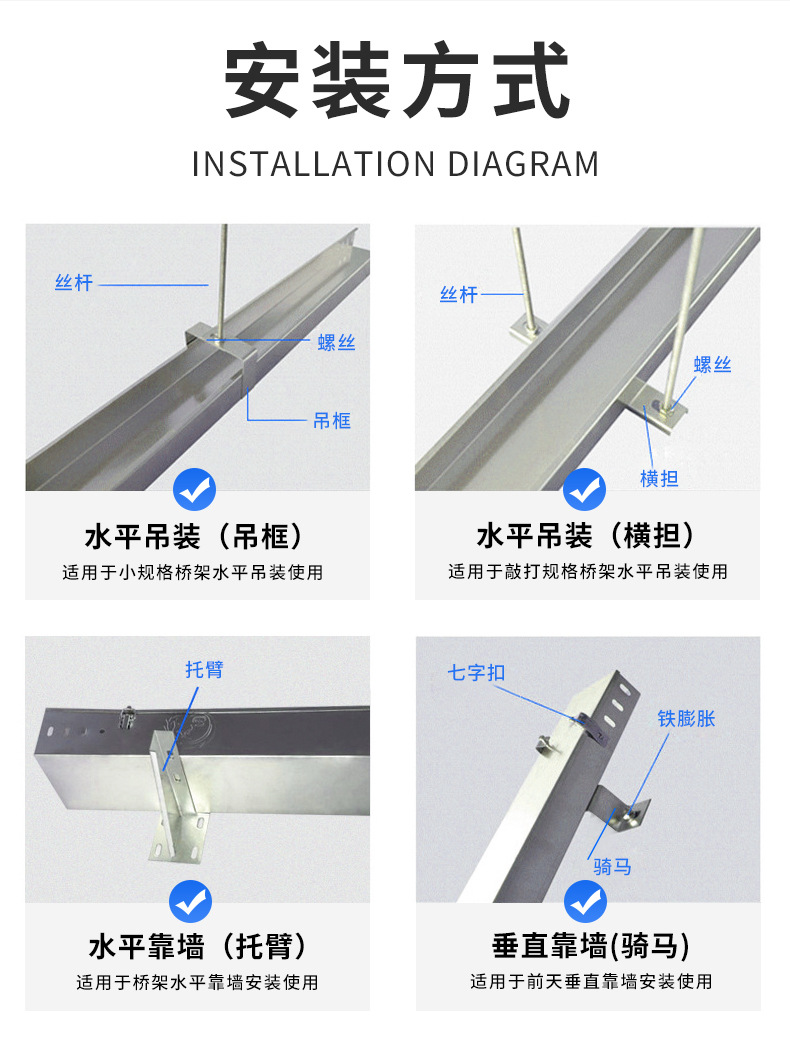 安装方式
INSTALLATION DIAGRAM

丝杆
螺丝
吊框

水平吊装（吊框）
适用于小规格桥架水平吊装使用

丝杆
螺丝
横担

水平吊装（横担）
适用于敲打规格桥架水平吊装使用

托臂

水平靠墙（托臂）
适用于桥架水平靠墙安装使用

七字扣
铁膨胀
骑马

垂直靠墙(骑马)
适用于前天垂直靠墙安装使用