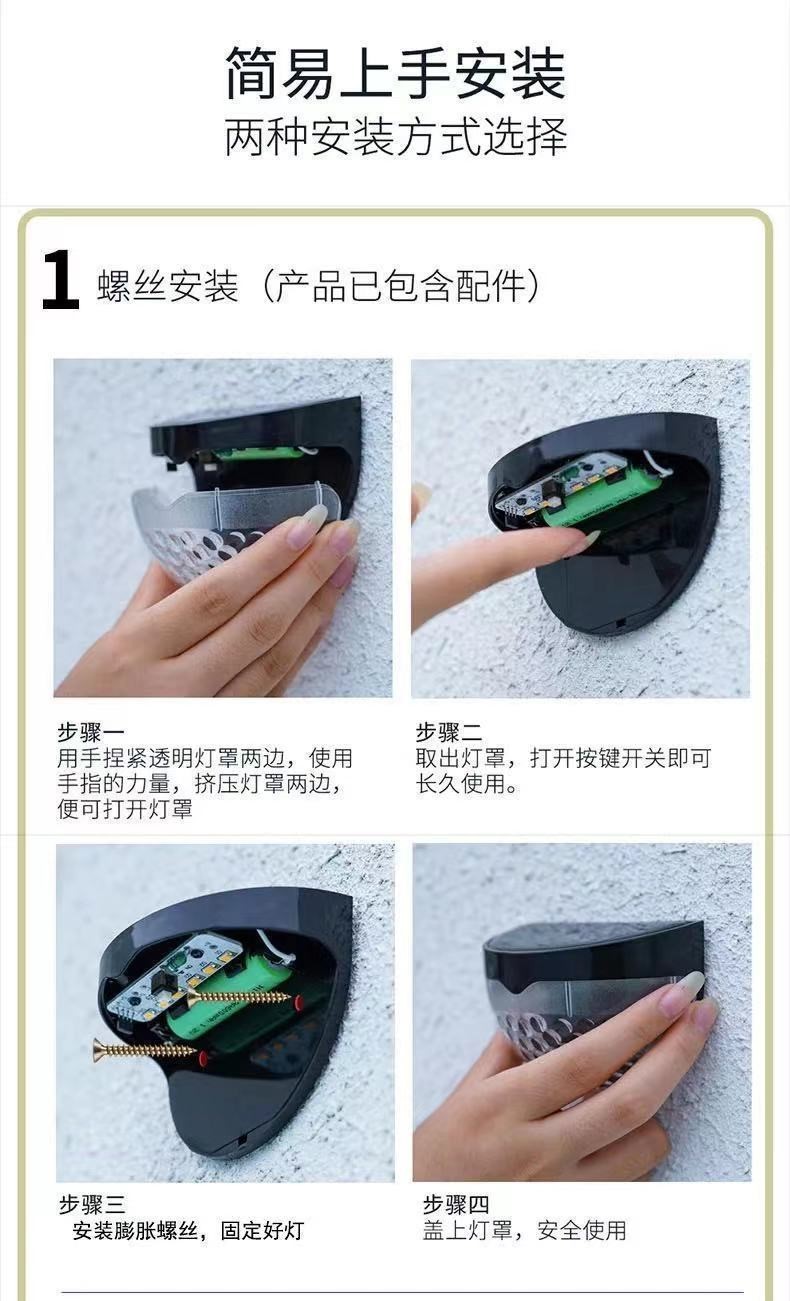 简易上手安装
两种安装方式选择

1 螺丝安装（产品已包含配件）

步骤一
用手捏紧透明灯罩两边，使用手指的力量，挤压灯罩两边，便可打开灯罩

步骤二
取出灯罩，打开按键开关即可长久使用。

步骤三
安装膨胀螺丝，固定好灯

步骤四
盖上灯罩，安全使用