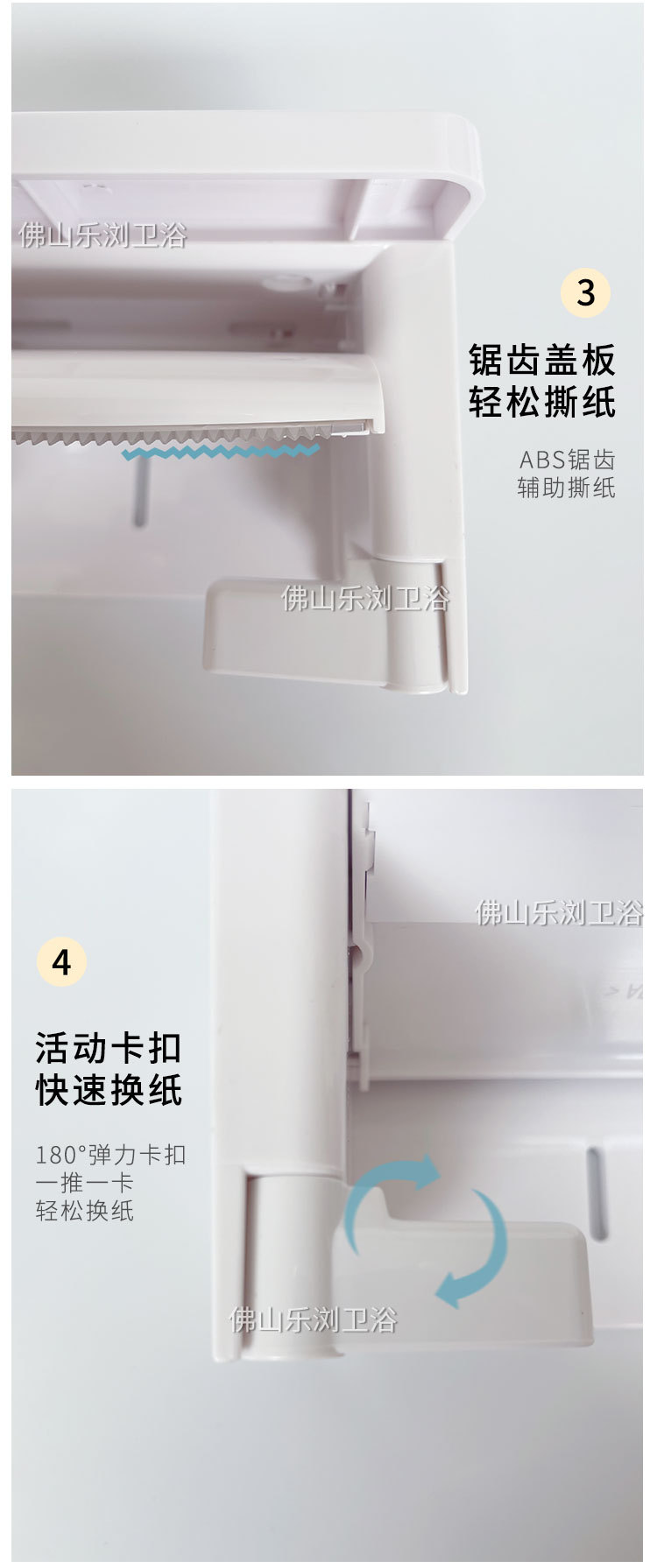 佛山乐浏卫浴

3

锯齿盖板
轻松撕纸

ABS锯齿
辅助撕纸

佛山乐浏卫浴

佛山乐浏卫浴

4

活动卡扣
快速换纸

180°弹力卡扣
一推一卡
轻松换纸

佛山乐浏卫浴