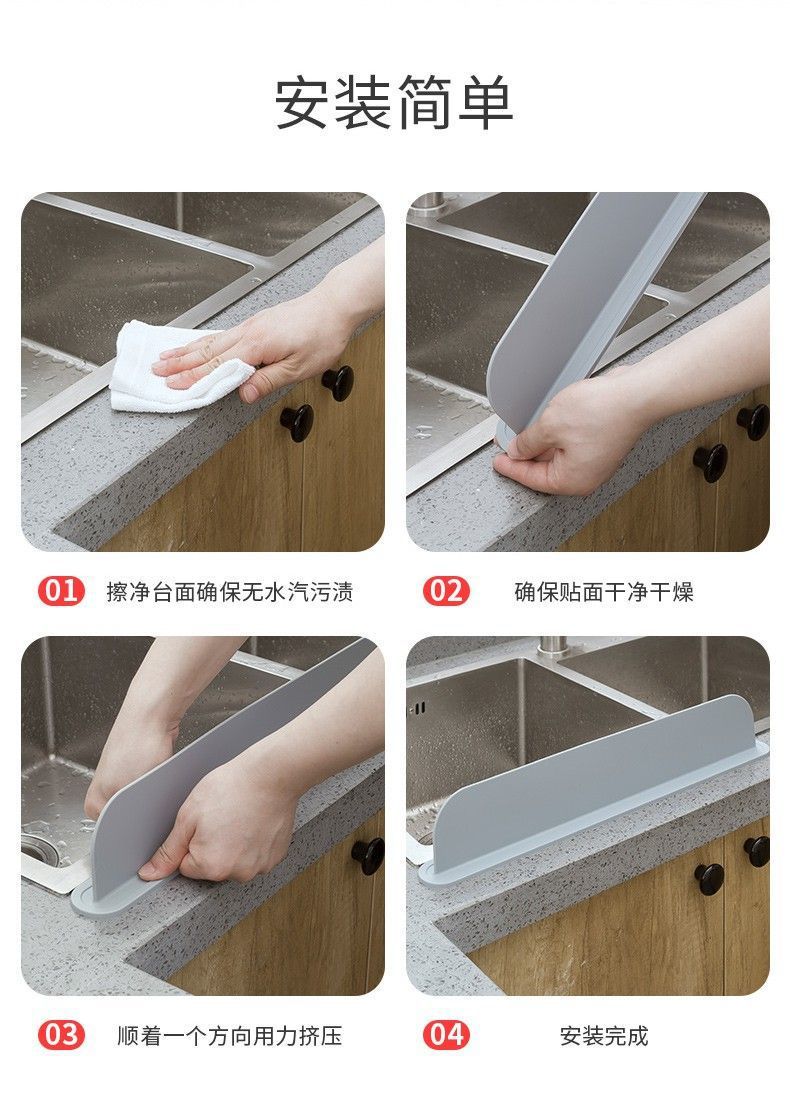 安装简单

01 擦净台面确保无水汽污渍

02 确保贴面干净干燥

03 顺着一个方向用力挤压

04 安装完成