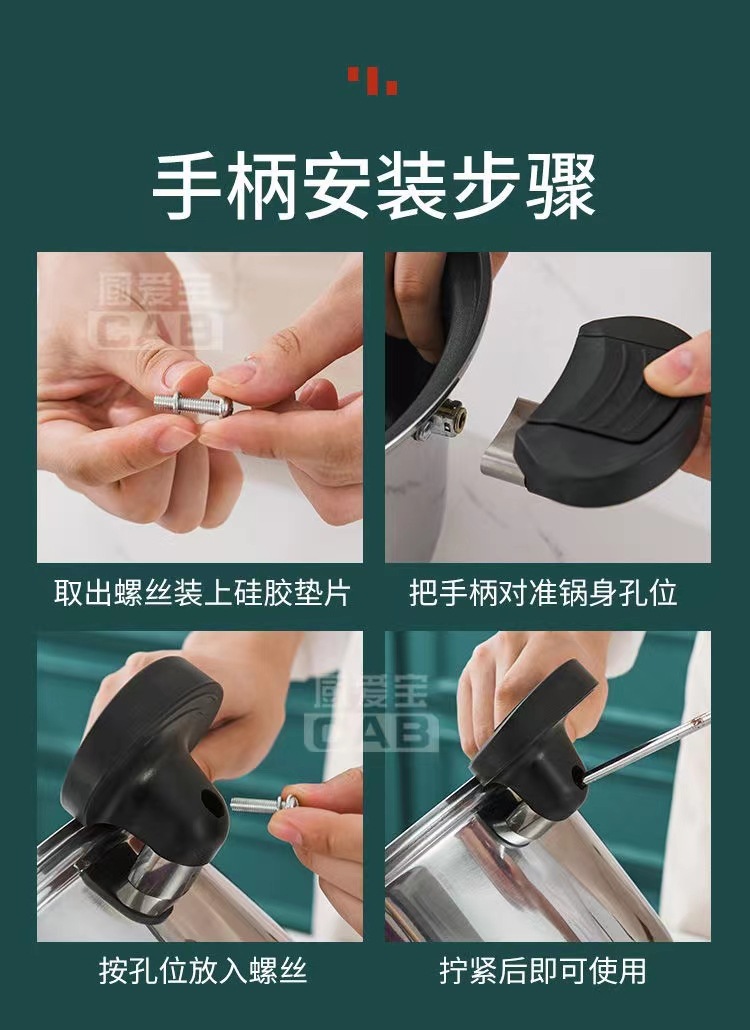 手柄安装步骤

厨爱宝
CAB

取出螺丝装上硅胶垫片

把手柄对准锅身孔位

厨爱宝
CAB

按孔位放入螺丝

拧紧后即可使用