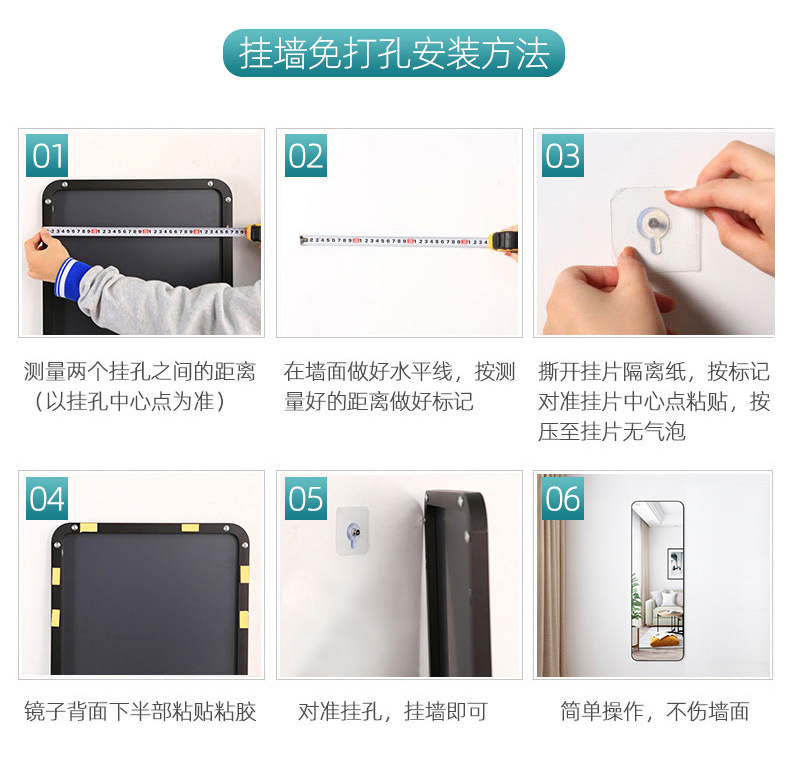 挂墙免打孔安装方法

01

测量两个挂孔之间的距离（以挂孔中心点为准）

02

在墙面做好水平线，按测量好的距离做好标记

03

撕开挂片隔离纸，按标记对准挂片中心点粘贴，按压至挂片无气泡

04

镜子背面下半部粘贴粘胶

05

对准挂孔，挂墙即可

06

简单操作，不伤墙面