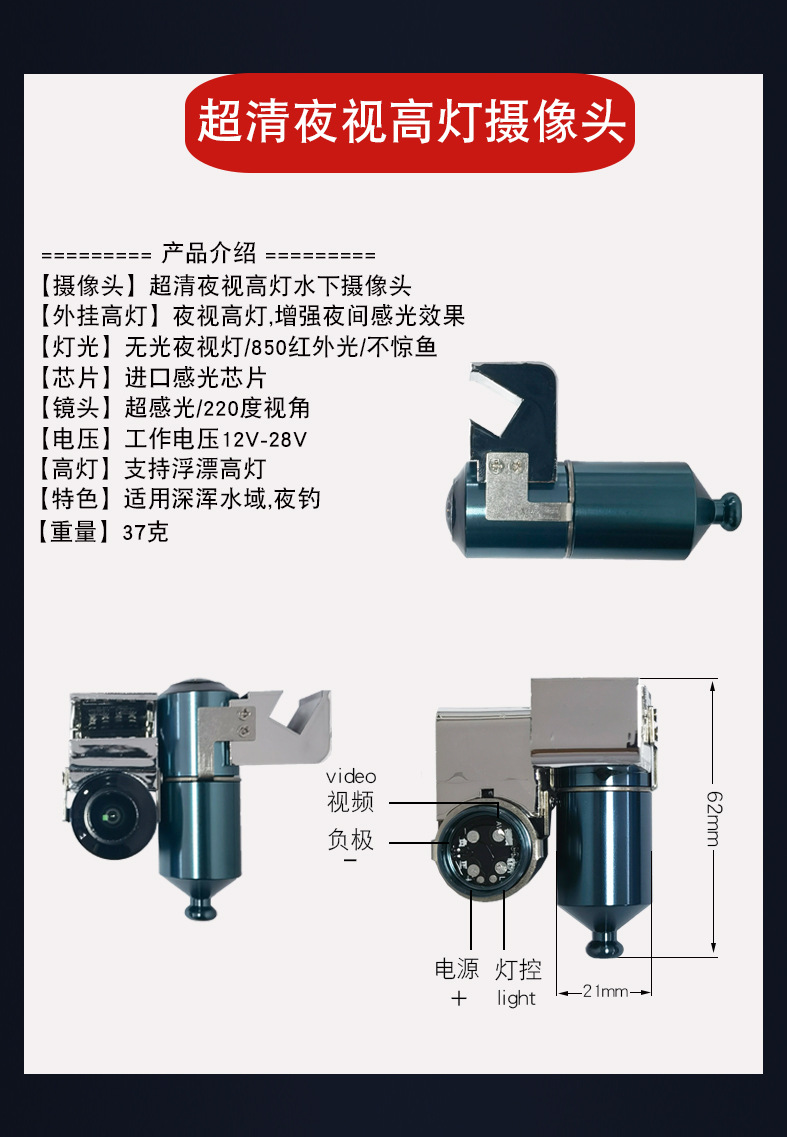 超清夜视高灯摄像头

========= 产品介绍 =========
【摄像头】超清夜视高灯水下摄像头
【外挂高灯】夜视高灯,增强夜间感光效果
【灯光】无光夜视灯/850红外光/不惊鱼
【芯片】进口感光芯片
【镜头】超感光/220度视角
【电压】工作电压12V-28V
【高灯】支持浮漂高灯
【特色】适用深浑水域,夜钓
【重量】37克

video
视频
负极
−
电源
+
灯控
light
62mm
21mm