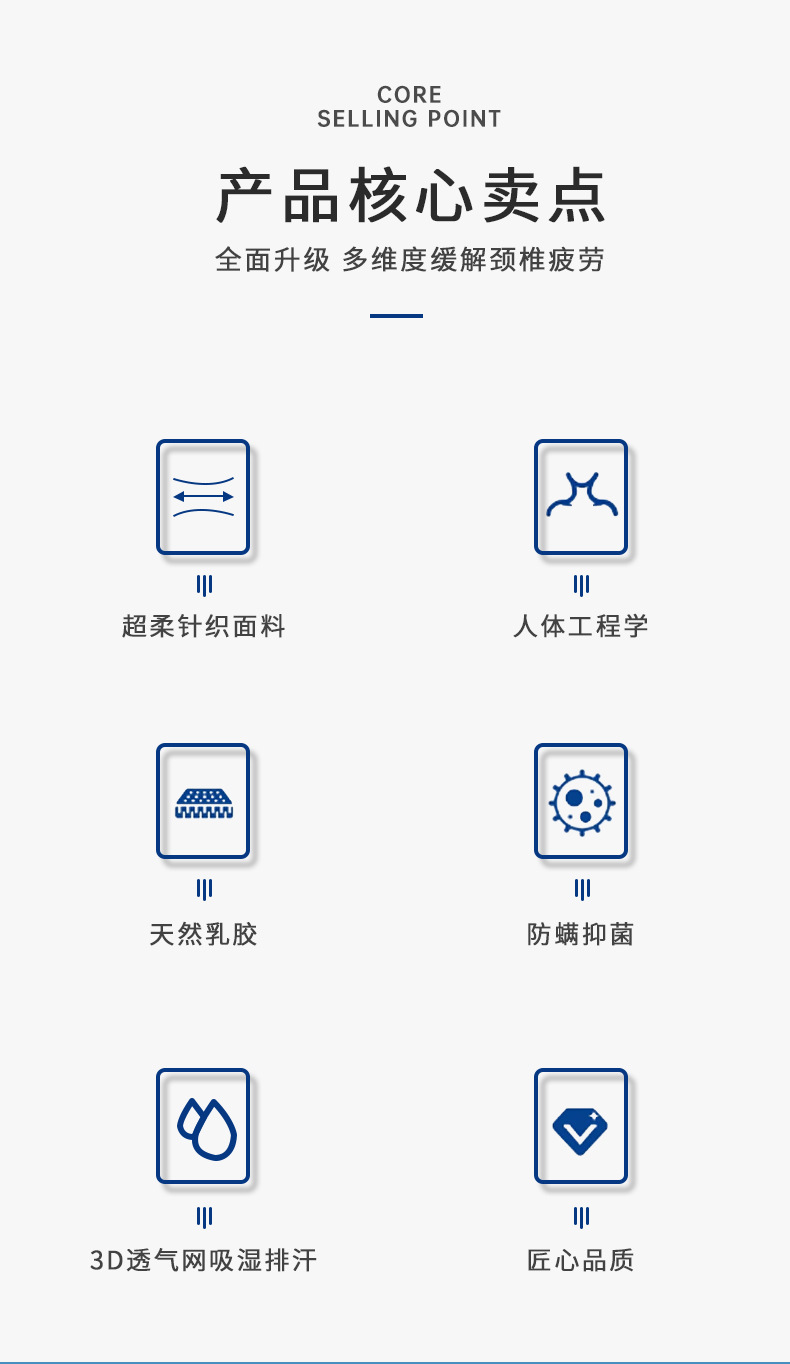 CORE
SELLING POINT

产品核心卖点

全面升级 多维度缓解颈椎疲劳

超柔针织面料

人体工程学

天然乳胶

防螨抑菌

3D透气网吸湿排汗

匠心品质