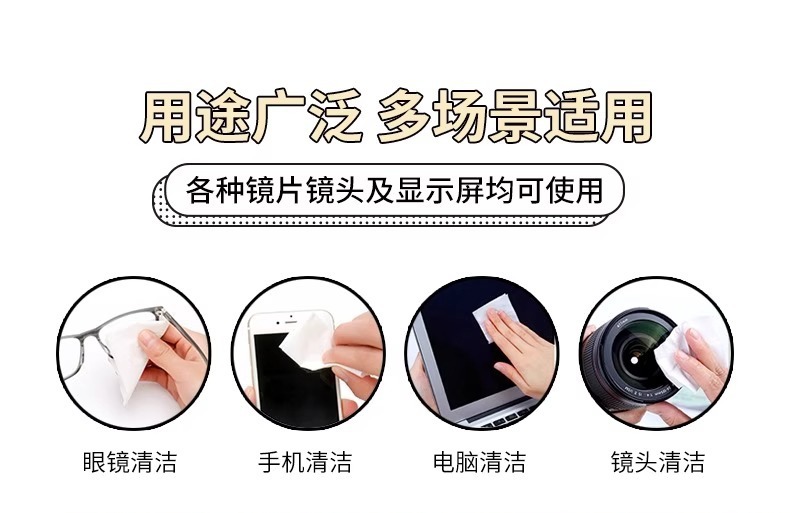 用途广泛 多场景适用

各种镜片镜头及显示屏均可使用

眼镜清洁

手机清洁

电脑清洁

镜头清洁