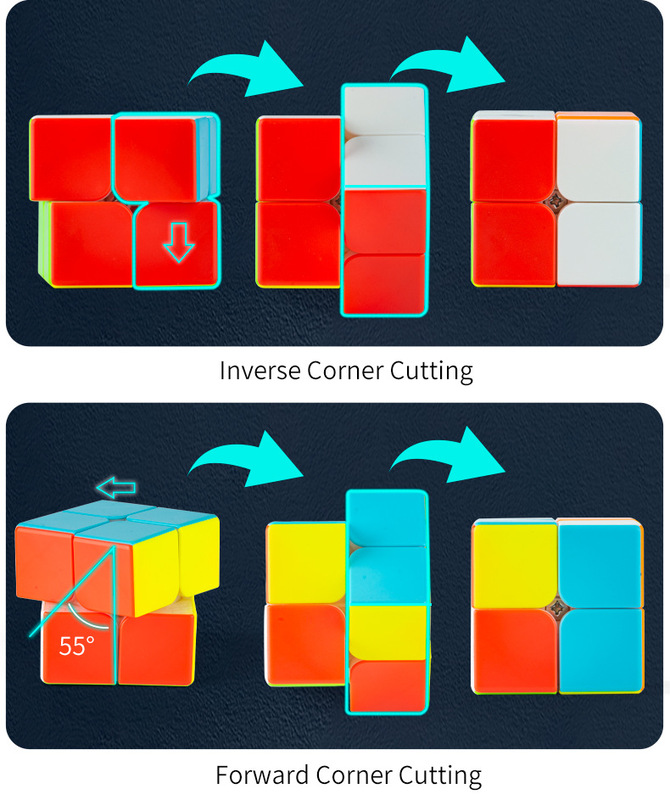 Inverse Corner Cutting

55°

Forward Corner Cutting