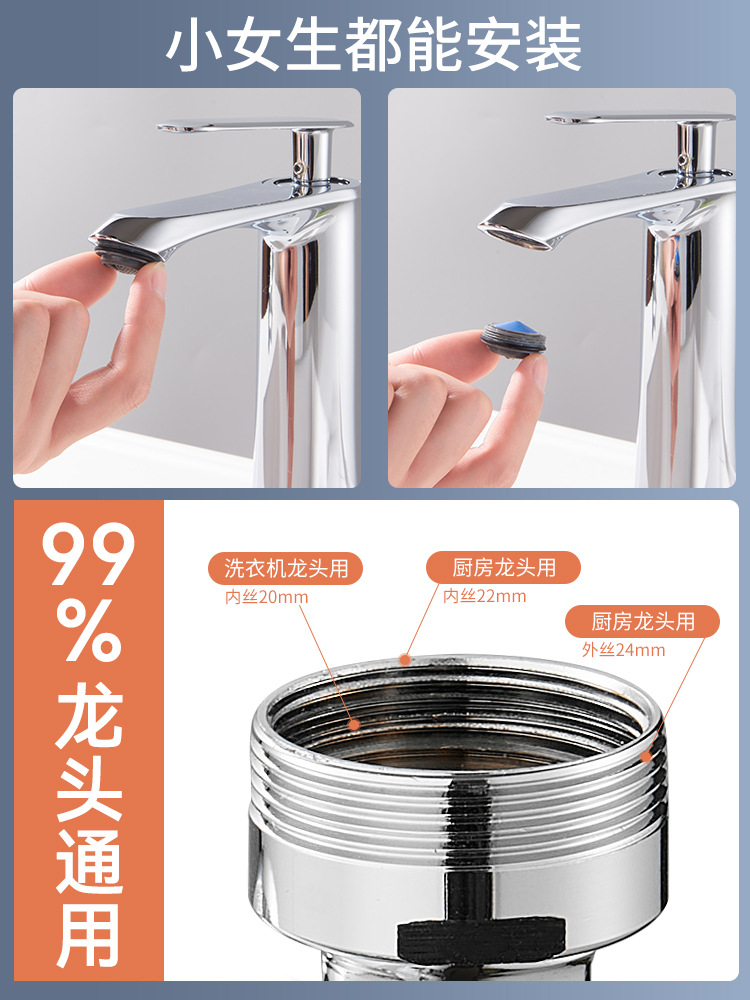 小女生都能安装

99%龙头通用

洗衣机龙头用
内丝20mm

厨房龙头用
内丝22mm

厨房龙头用
外丝24mm