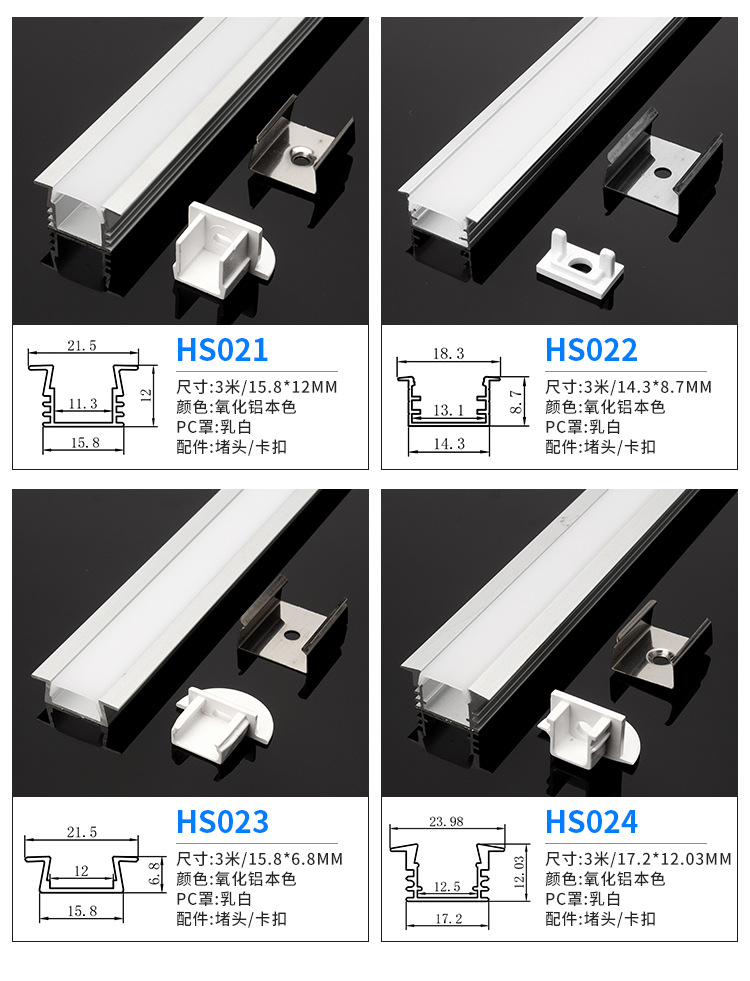 21.5
11.3
12
15.8
HS021
尺寸:3米/15.8*12MM
颜色:氧化铝本色
PC罩:乳白
配件:堵头/卡扣

18.3
13.1
8.7
14.3
HS022
尺寸:3米/14.3*8.7MM
颜色:氧化铝本色
PC罩:乳白
配件:堵头/卡扣

21.5
12
6.8
15.8
HS023
尺寸:3米/15.8*6.8MM
颜色:氧化铝本色
PC罩:乳白
配件:堵头/卡扣

23.98
12.5
12.03
17.2
HS024
尺寸:3米/17.2*12.03MM
颜色:氧化铝本色
PC罩:乳白
配件:堵头/卡扣