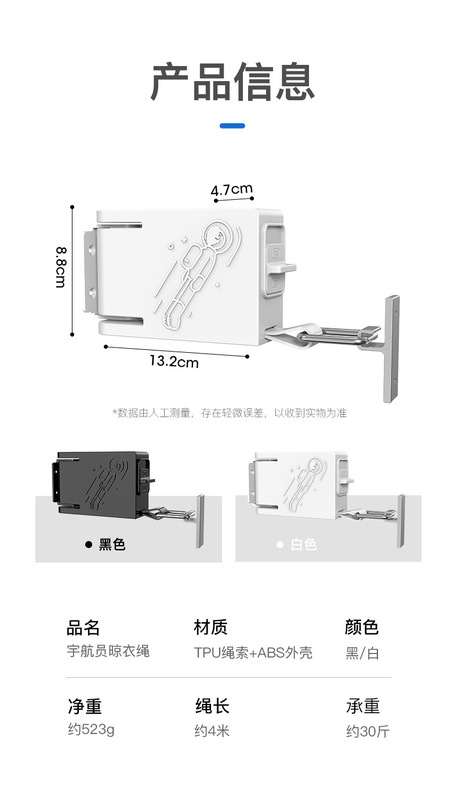 产品信息

4.7cm

8.8cm

13.2cm

*数据由人工测量，存在轻微误差，以收到实物为准

● 黑色

● 白色

品名
宇航员晾衣绳

材质
TPU绳索+ABS外壳

颜色
黑/白

净重
约523g

绳长
约4米

承重
约30斤