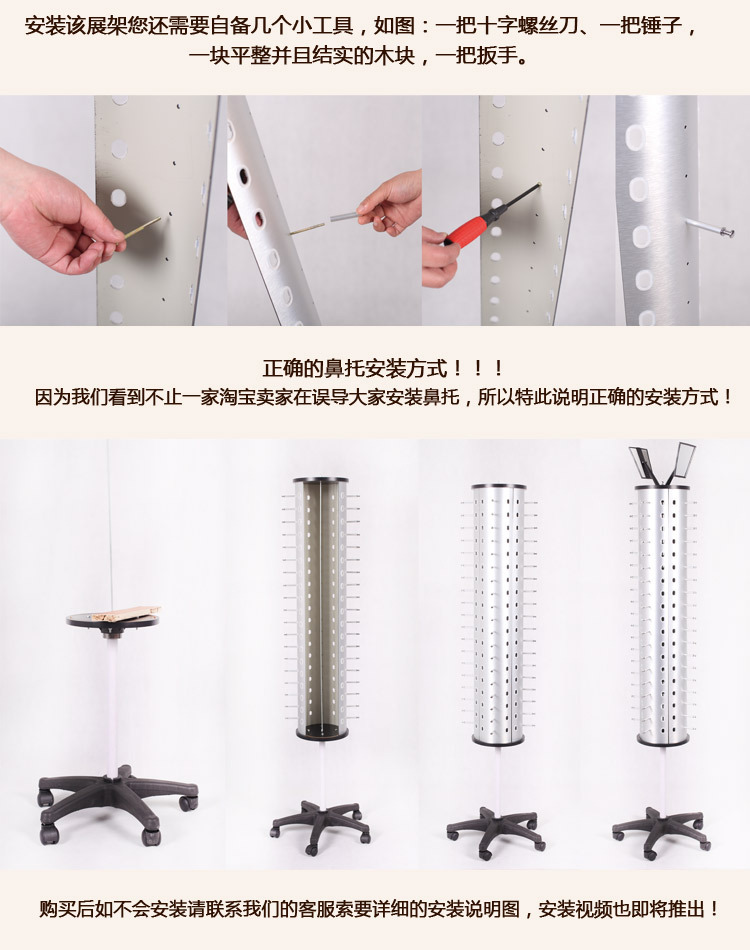 安装该展架您还需要自备几个小工具，如图：一把十字螺丝刀、一把锤子，一块平整并且结实的木块，一把扳手。

正确的鼻托安装方式！！！
因为我们看到不止一家淘宝卖家在误导大家安装鼻托，所以特此说明正确的安装方式！

购买后如不会安装请联系我们的客服索要详细的安装说明图，安装视频也即将推出！