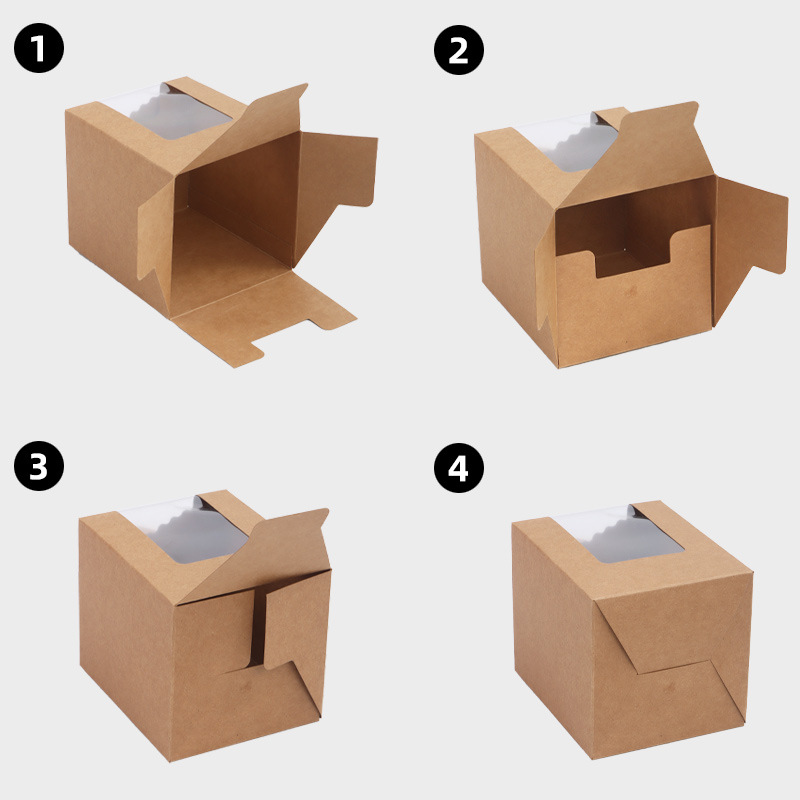 1
2
3
4