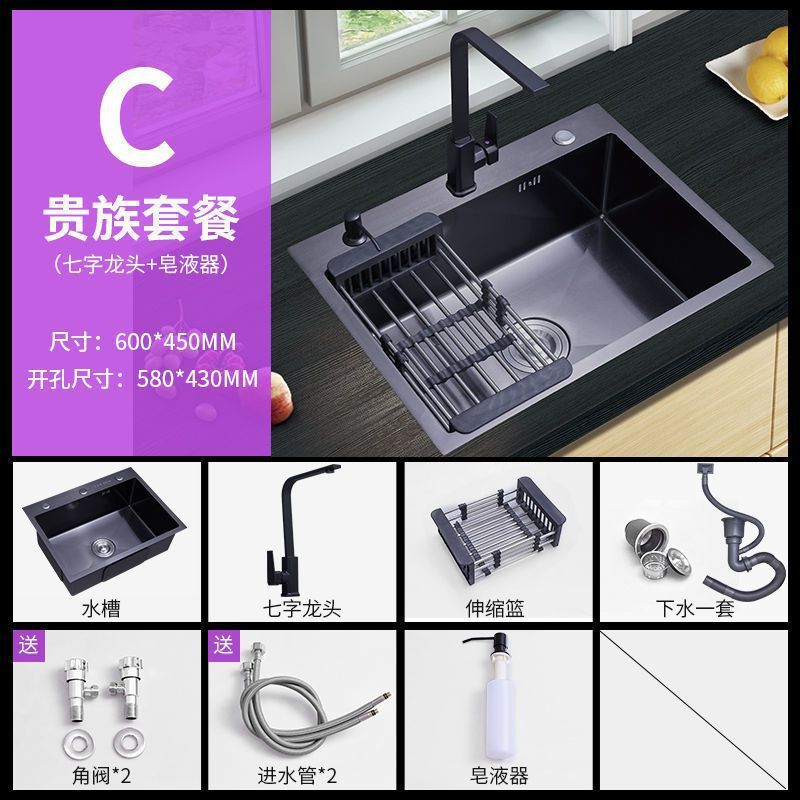 C
贵族套餐
（七字龙头+皂液器）

尺寸：600*450MM
开孔尺寸：580*430MM

水槽

七字龙头

伸缩篮

下水一套

送
角阀*2

送
进水管*2

皂液器