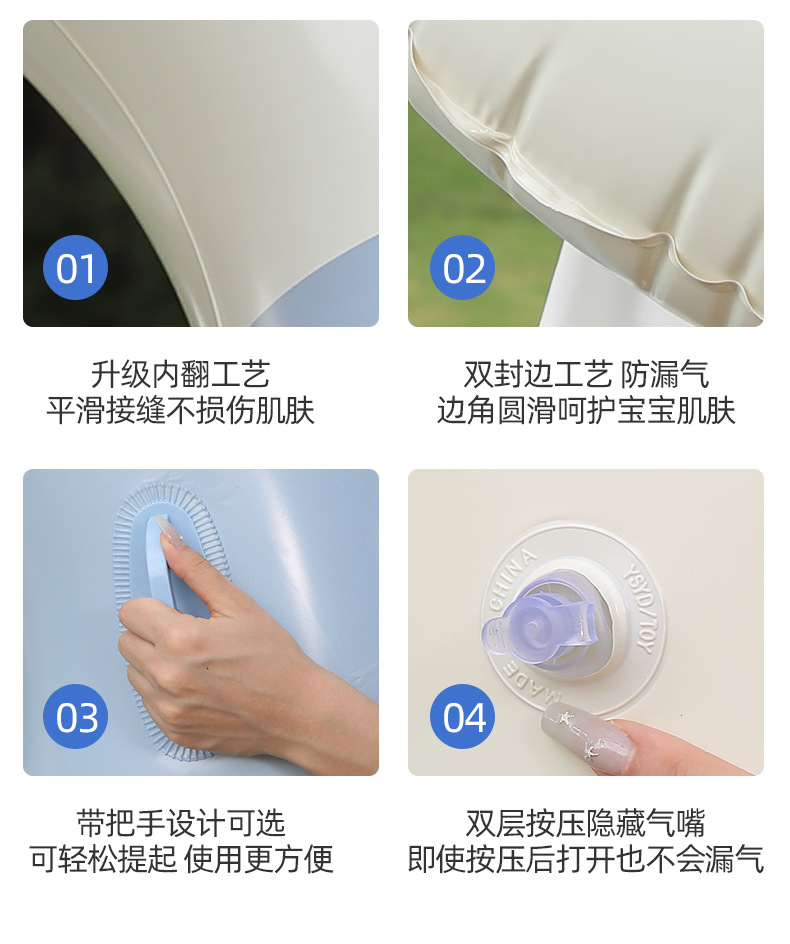 01

升级内翻工艺
平滑接缝不损伤肌肤

02

双封边工艺 防漏气
边角圆滑呵护宝宝肌肤

03

带把手设计可选
可轻松提起 使用更方便

MADE IN CHINA YSYD/TOY

04

双层按压隐藏气嘴
即使按压后打开也不会漏气