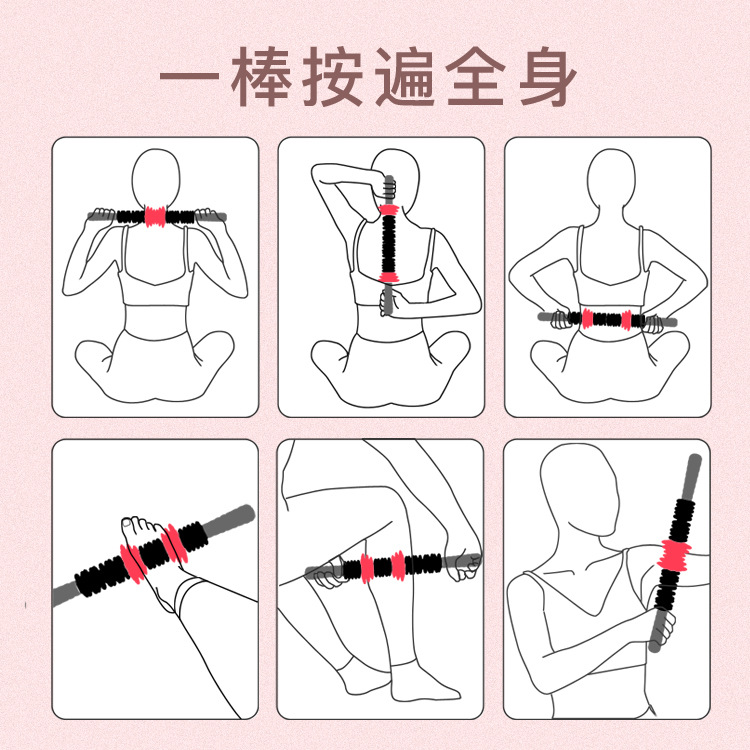 一棒按遍全身