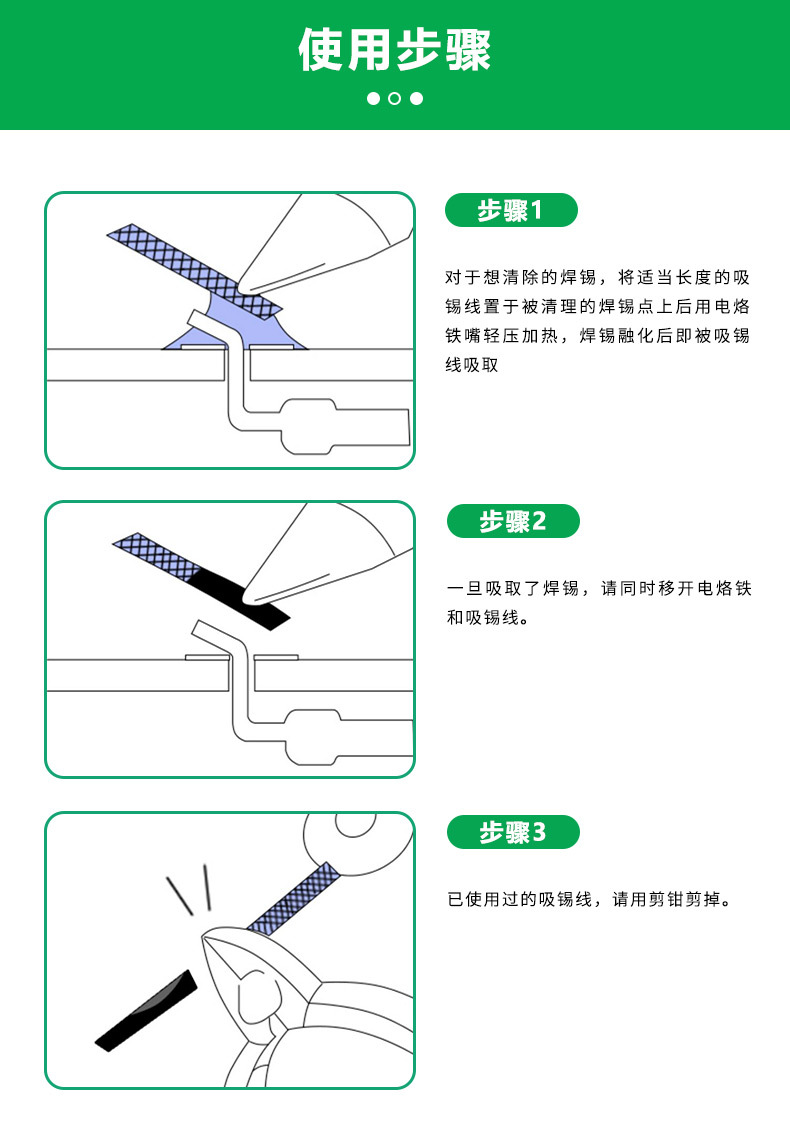 使用步骤

步骤1

对于想清除的焊锡，将适当长度的吸锡线置于被清理的焊锡点上后用电烙铁嘴轻压加热，焊锡融化后即被吸锡线吸取

步骤2

一旦吸取了焊锡，请同时移开电烙铁和吸锡线。

步骤3

已使用过的吸锡线，请用剪钳剪掉。