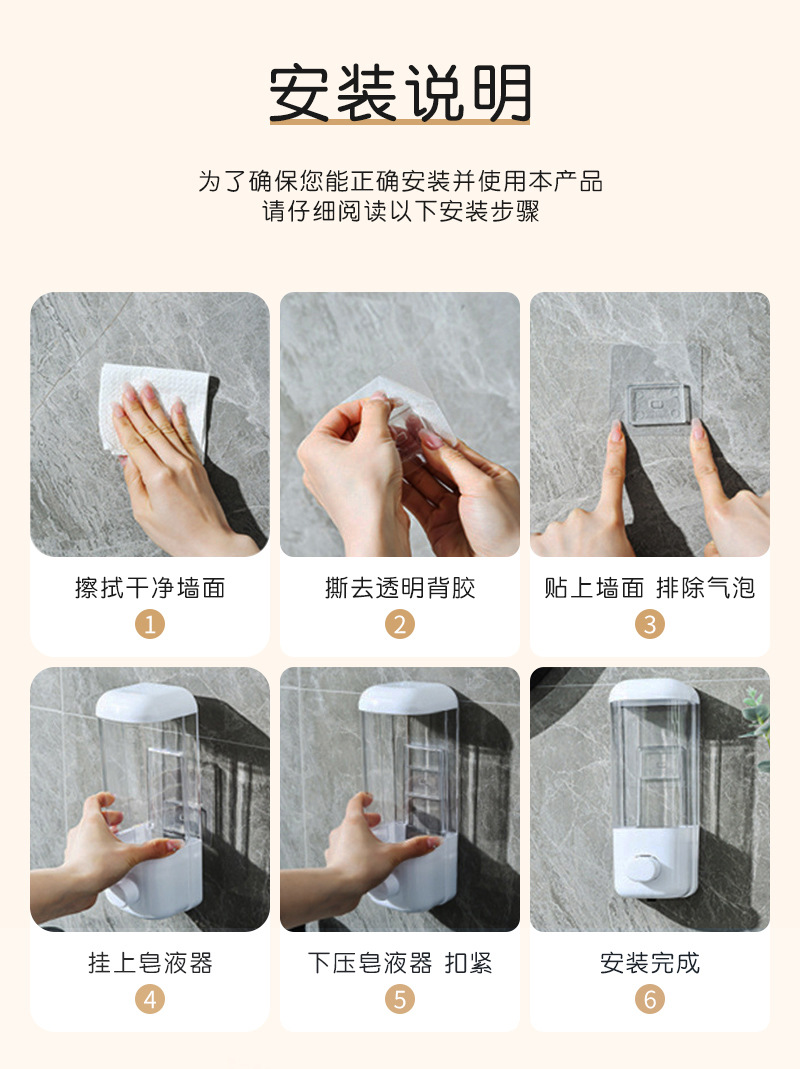 安装说明

为了确保您能正确安装并使用本产品
请仔细阅读以下安装步骤

擦拭干净墙面
1

撕去透明背胶
2

贴上墙面 排除气泡
3

挂上皂液器
4

下压皂液器 扣紧
5

安装完成
6