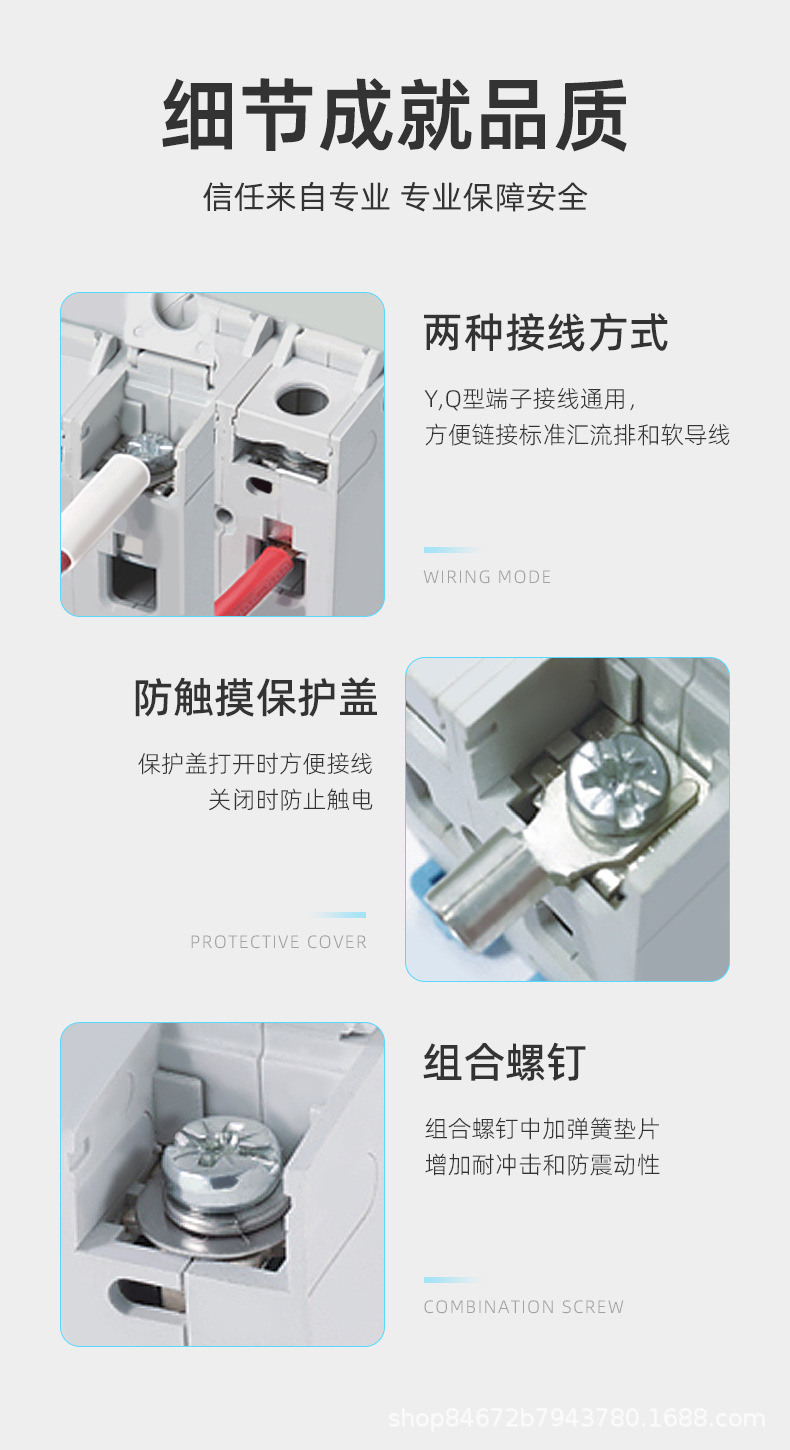 细节成就品质

信任来自专业 专业保障安全

两种接线方式

Y,Q型端子接线通用，
方便链接标准汇流排和软导线

WIRING MODE

防触摸保护盖

保护盖打开时方便接线
关闭时防止触电

PROTECTIVE COVER

组合螺钉

组合螺钉中加弹簧垫片
增加耐冲击和防震动性

COMBINATION SCREW

shop84672b7943780.1688.com