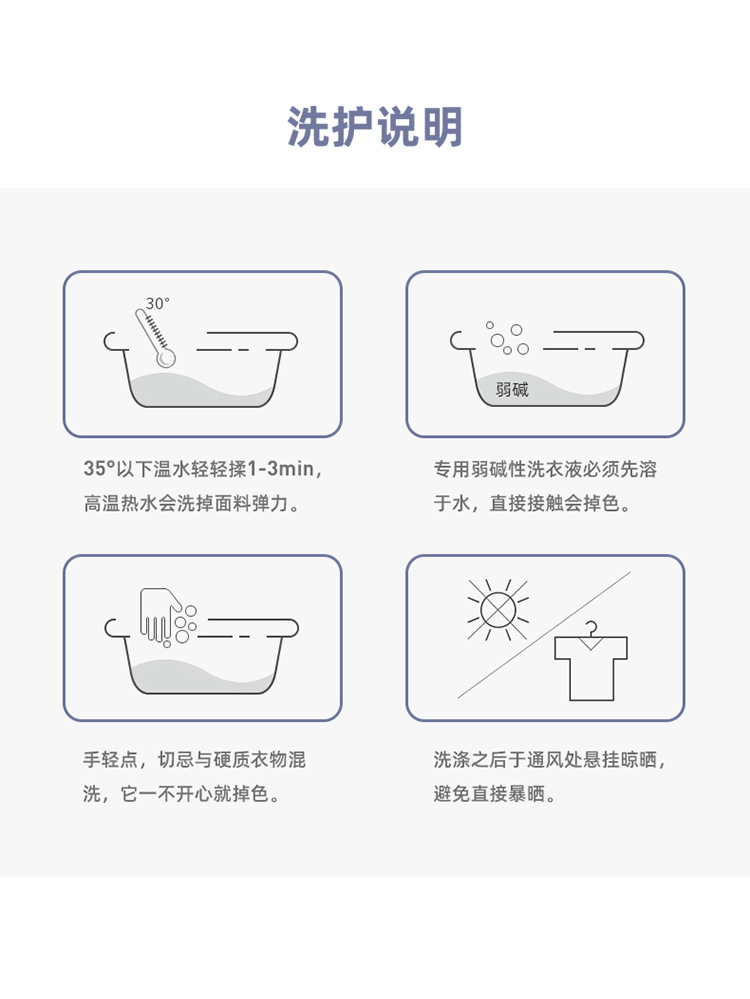 洗护说明

30°

35°以下温水轻轻揉1-3min，高温热水会洗掉面料弹力。

弱碱

专用弱碱性洗衣液必须先溶于水，直接接触会掉色。

手轻点，切忌与硬质衣物混洗，它一不开心就掉色。

洗涤之后于通风处悬挂晾晒，避免直接暴晒。