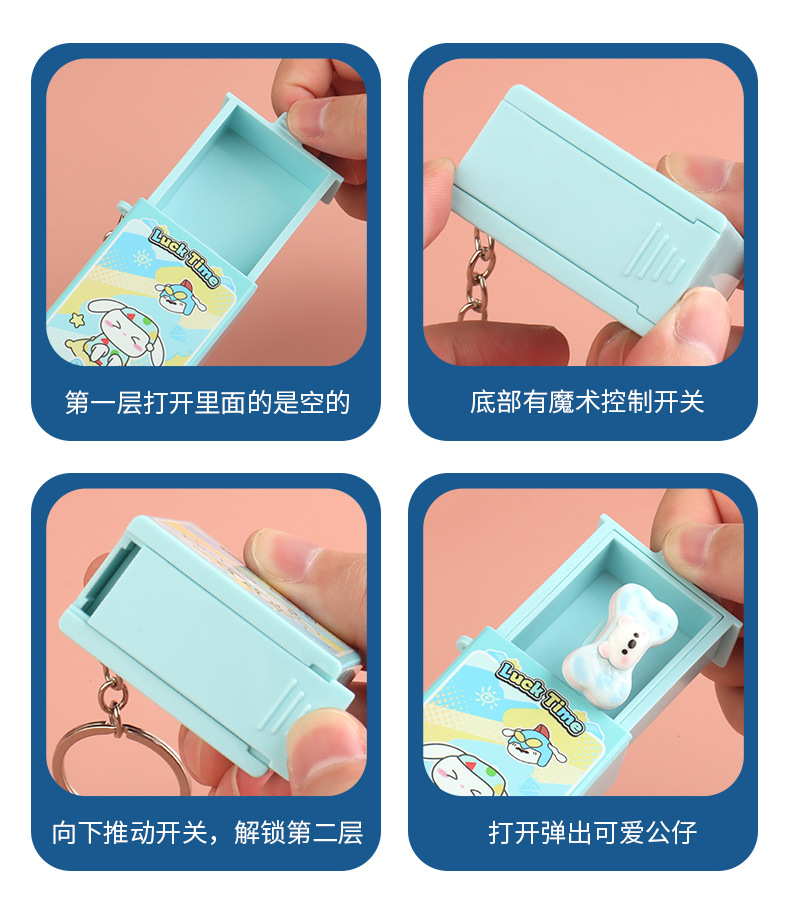 Luck Time

第一层打开里面的是空的

底部有魔术控制开关

向下推动开关，解锁第二层

Luck Time

打开弹出可爱公仔