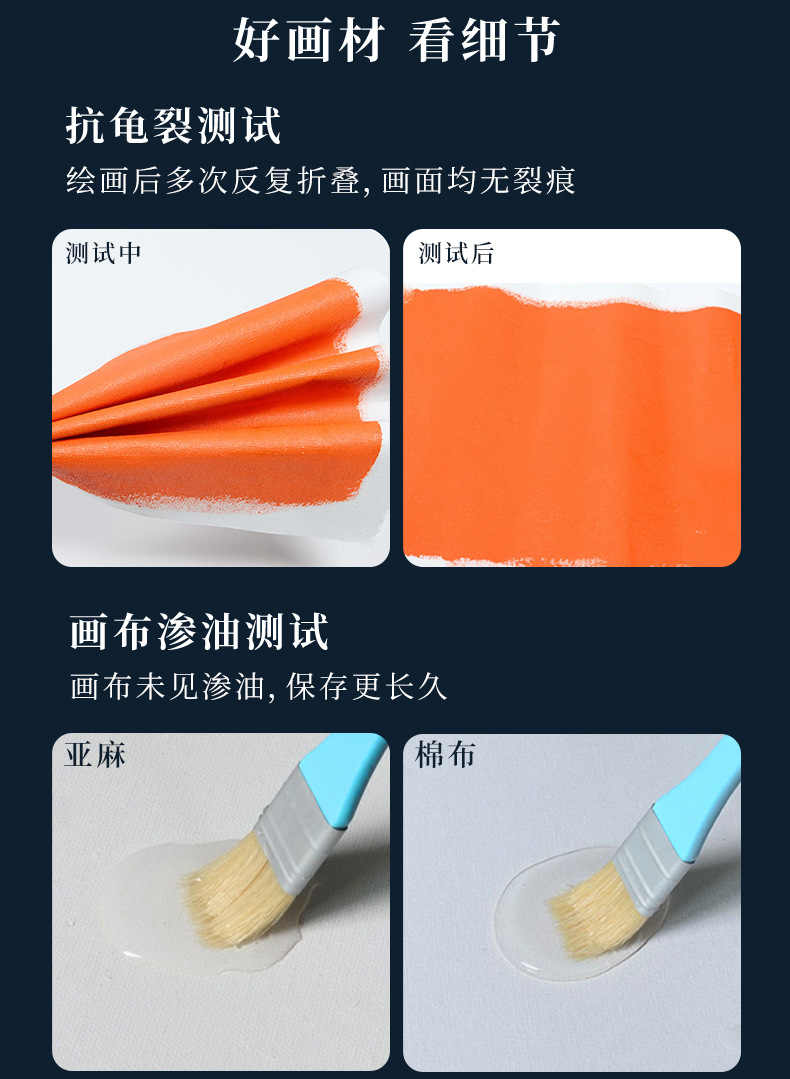 好画材 看细节

抗龟裂测试

绘画后多次反复折叠, 画面均无裂痕

测试中

测试后

画布渗油测试

画布未见渗油, 保存更长久

亚麻

棉布