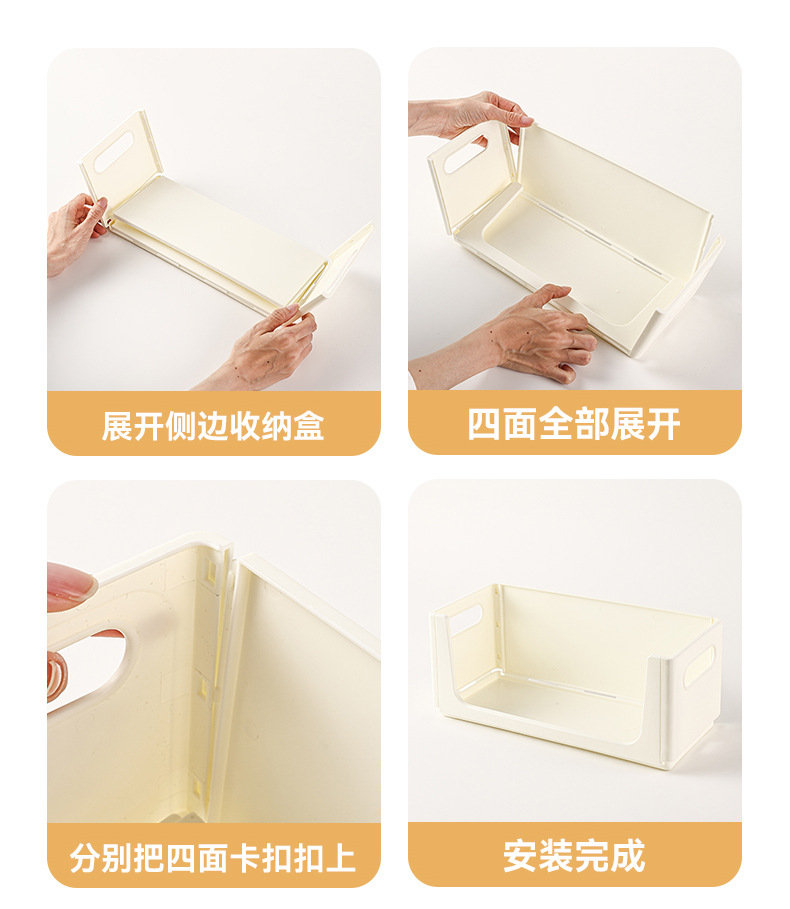 展开侧边收纳盒

四面全部展开

分别把四面卡扣扣上

安装完成