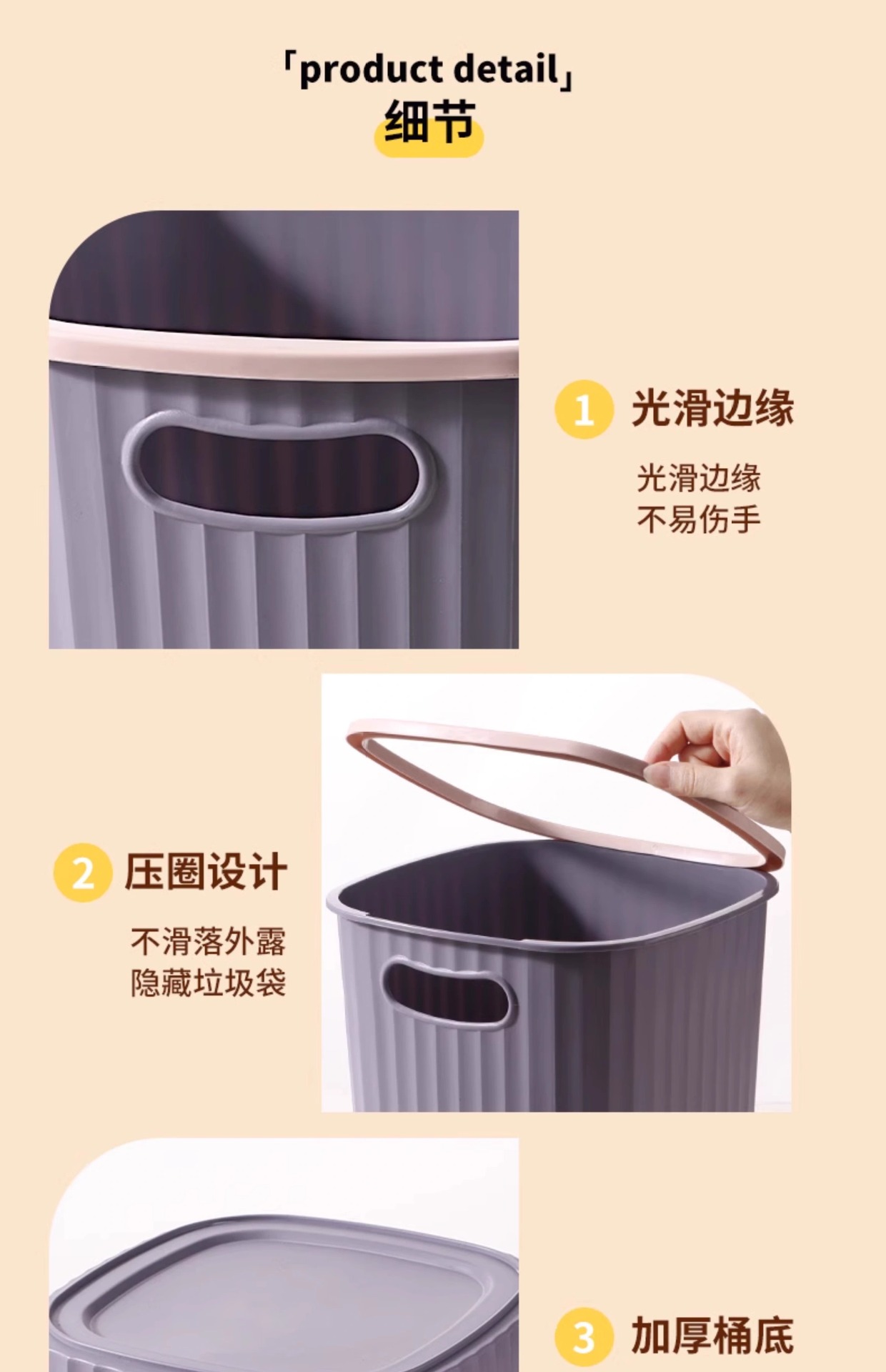 「product detail」
细节

1 光滑边缘

光滑边缘
不易伤手

2 压圈设计

不滑落外露
隐藏垃圾袋

3 加厚桶底