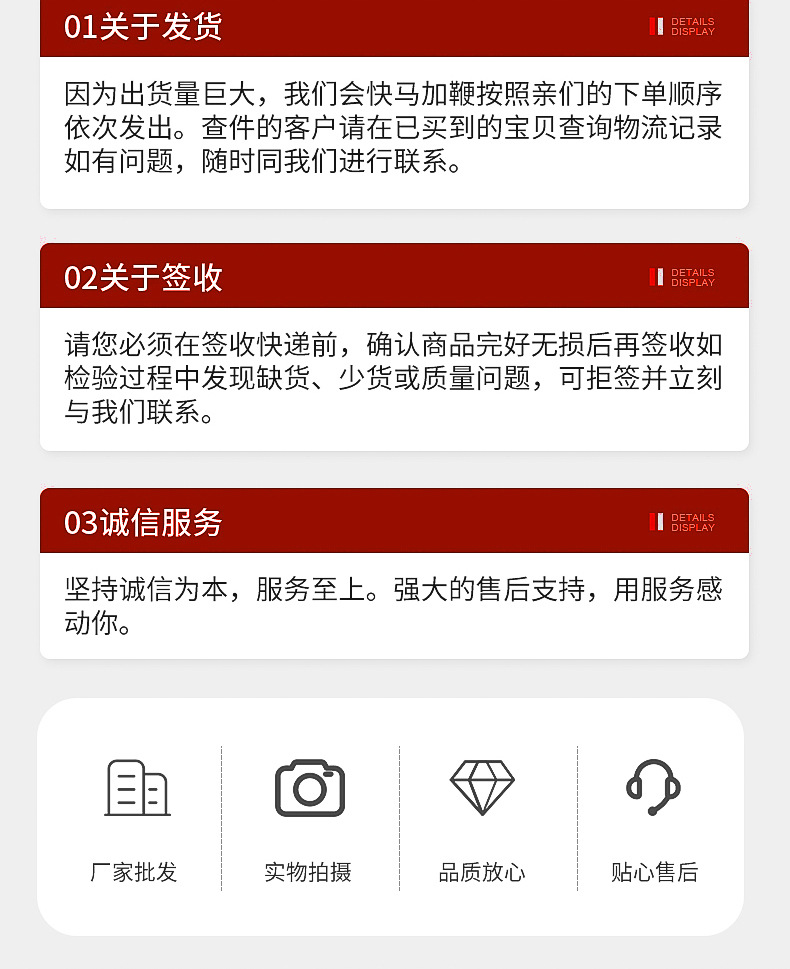 01关于发货

DETAILS
DISPLAY

因为出货量巨大，我们会快马加鞭按照亲们的下单顺序依次发出。查件的客户请在已买到的宝贝查询物流记录如有问题，随时同我们进行联系。

02关于签收

DETAILS
DISPLAY

请您必须在签收快递前，确认商品完好无损后再签收如检验过程中发现缺货、少货或质量问题，可拒签并立刻与我们联系。

03诚信服务

DETAILS
DISPLAY

坚持诚信为本，服务至上。强大的售后支持，用服务感动你。

厂家批发

实物拍摄

品质放心

贴心售后