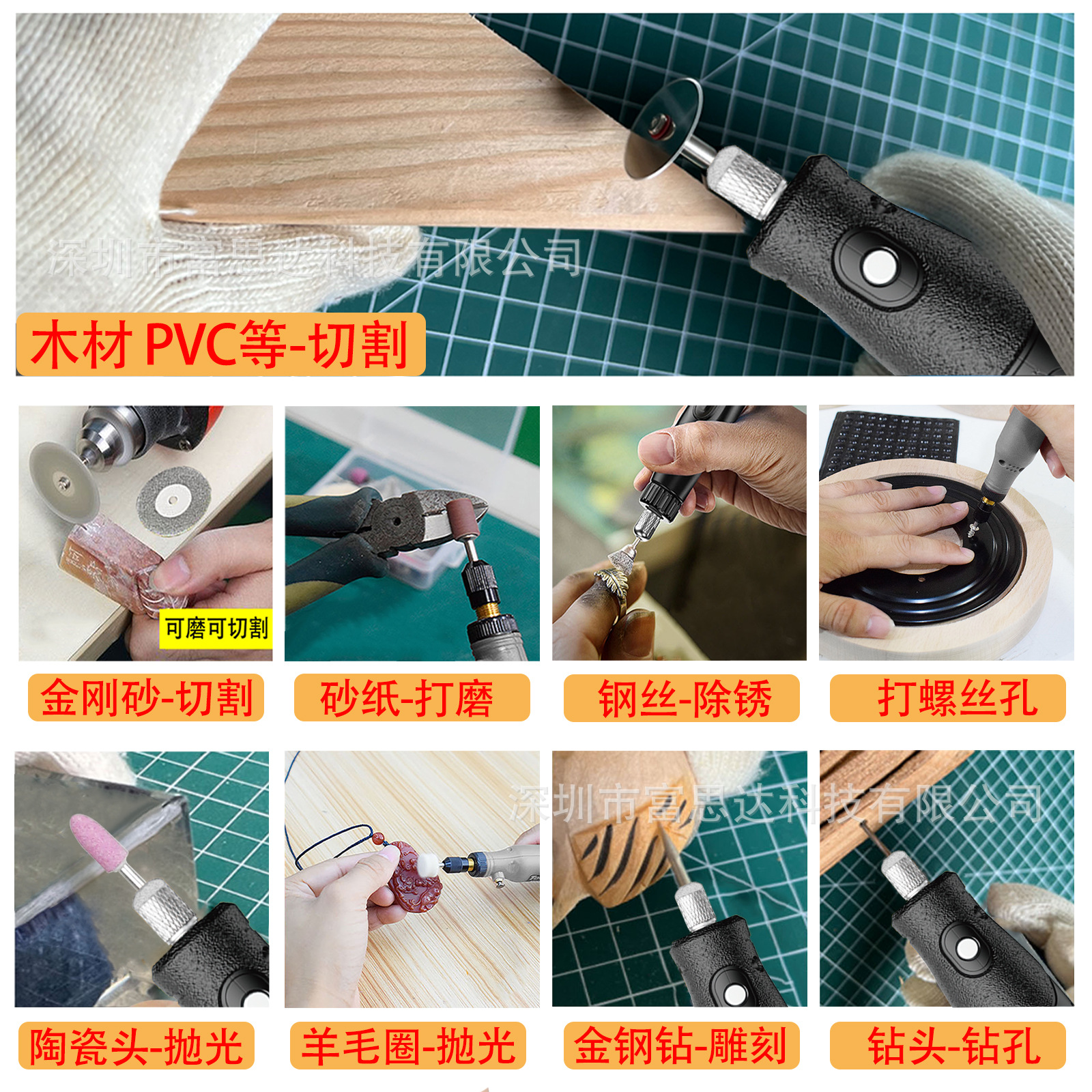 深圳市富思达科技有限公司

木材 PVC等-切割

可磨可切割

金刚砂-切割

砂纸-打磨

钢丝-除锈

打螺丝孔

深圳市富思达科技有限公司

陶瓷头-抛光

羊毛圈-抛光

金钢钻-雕刻

钻头-钻孔