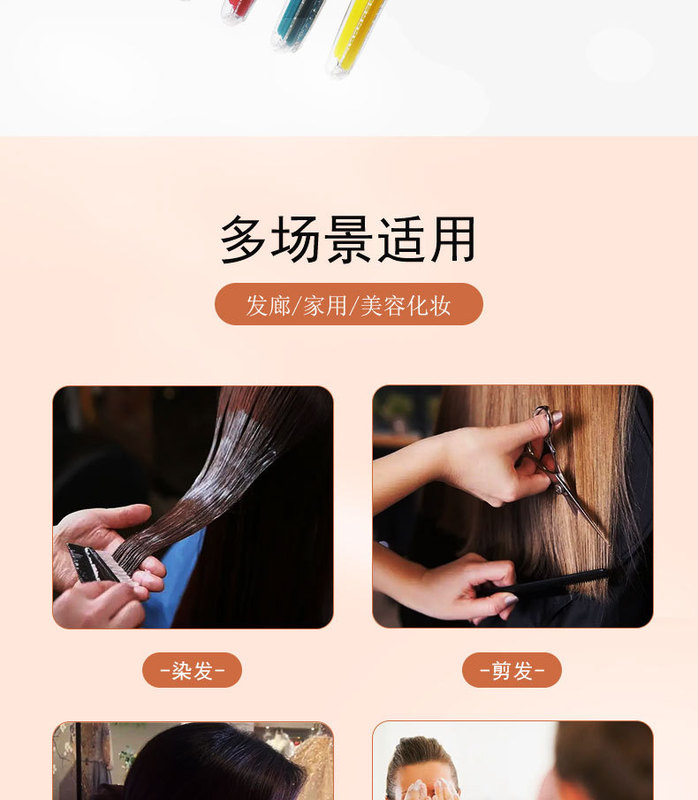 多场景适用

发廊/家用/美容化妆

-染发-

-剪发-