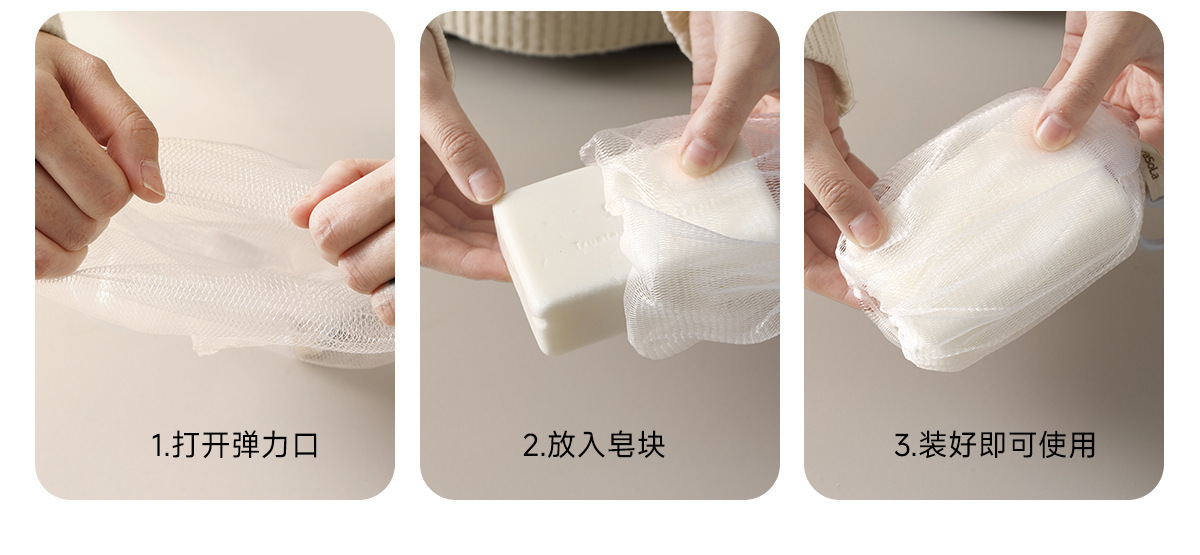 1.打开弹力口

2.放入皂块

3.装好即可使用