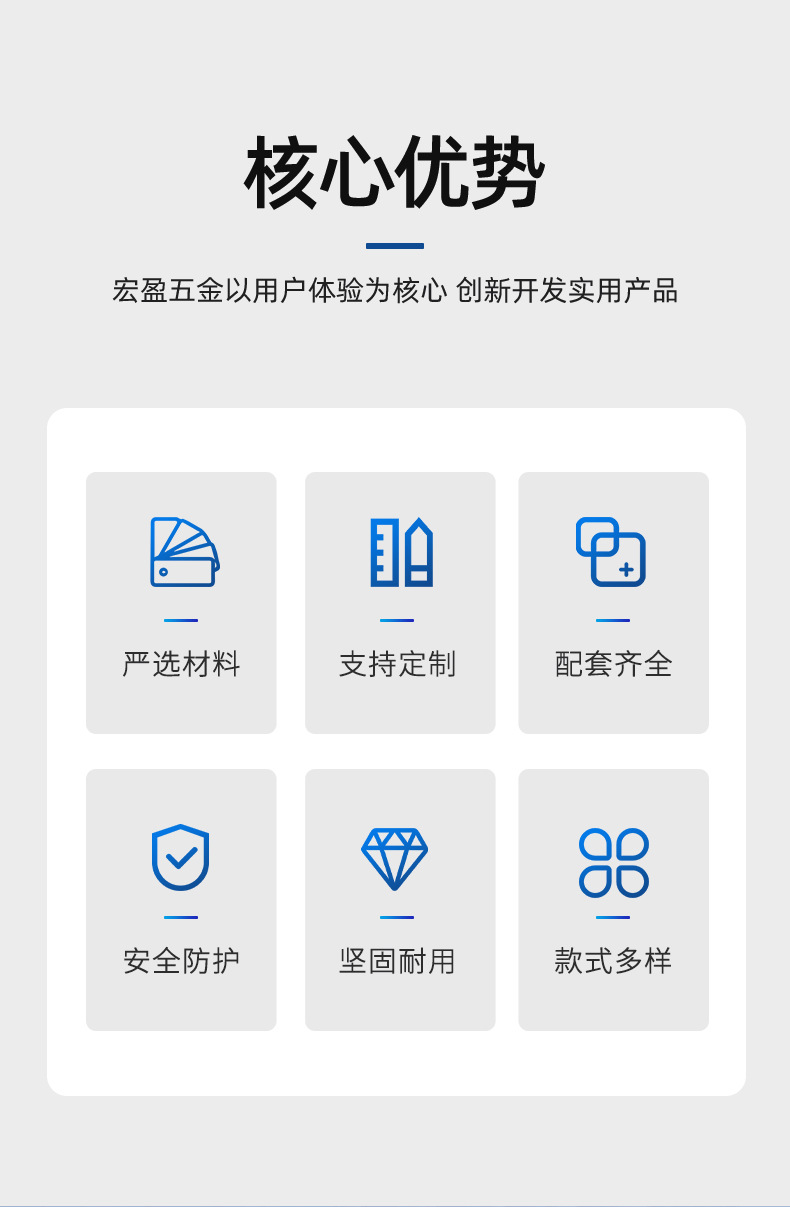 核心优势

宏盈五金以用户体验为核心 创新开发实用产品

严选材料

支持定制

配套齐全

安全防护

坚固耐用

款式多样