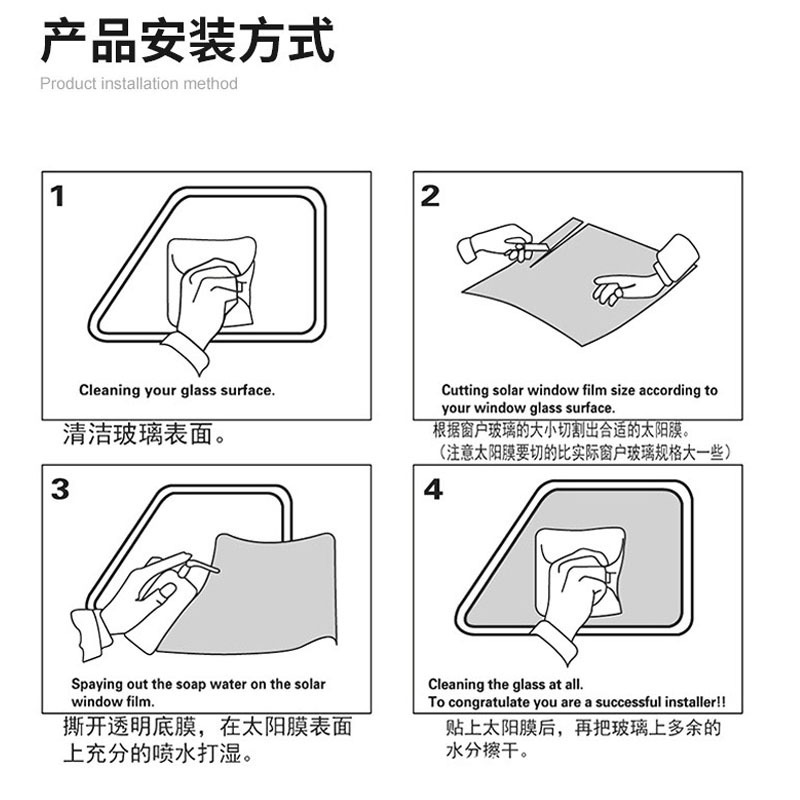 产品安装方式
Product installation method

1
Cleaning your glass surface.
清洁玻璃表面。

2
Cutting solar window film size according to your window glass surface.
根据窗户玻璃的大小切割出合适的太阳膜。
（注意太阳膜要切的比实际窗户玻璃规格大一些）

3
Spaying out the soap water on the solar window film.
撕开透明底膜，在太阳膜表面上充分的喷水打湿。

4
Cleaning the glass at all.
To congratulate you are a successful installer!!
贴上太阳膜后，再把玻璃上多余的水分擦干。