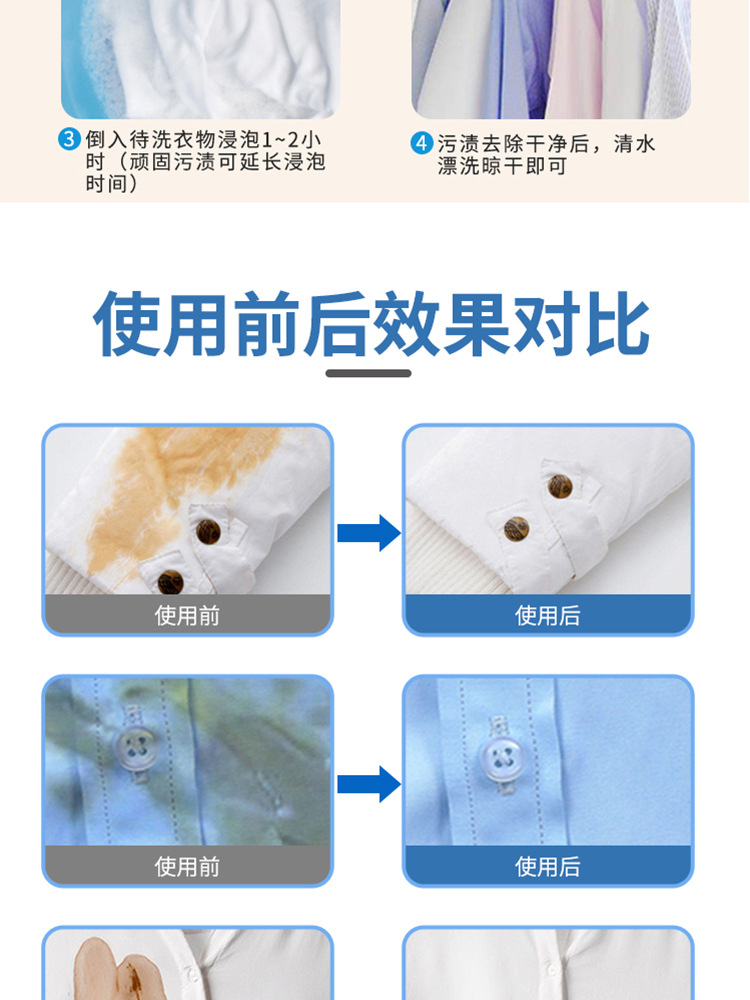 3 倒入待洗衣物浸泡1~2小时（顽固污渍可延长浸泡时间）

4 污渍去除干净后，清水漂洗晾干即可

使用前后效果对比

使用前

使用后

使用前

使用后