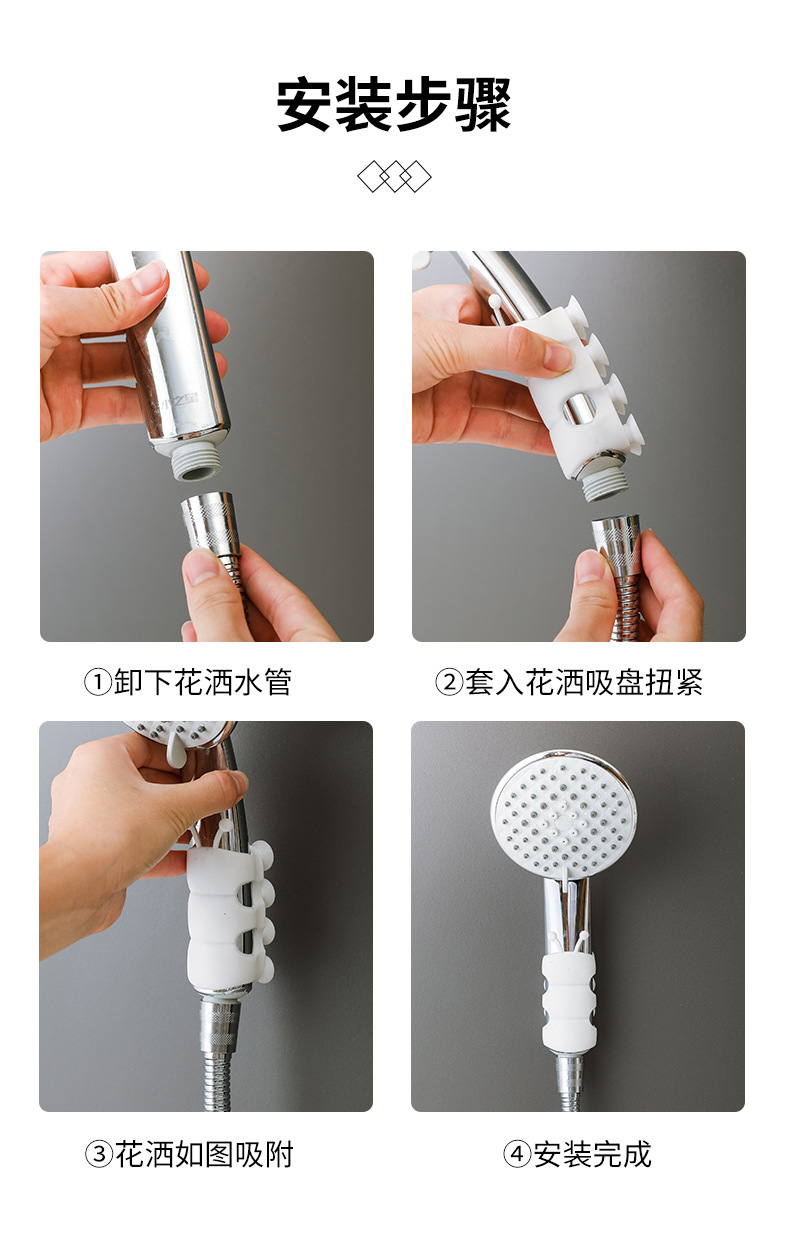 安装步骤

①卸下花洒水管

②套入花洒吸盘扭紧

③花洒如图吸附

④安装完成