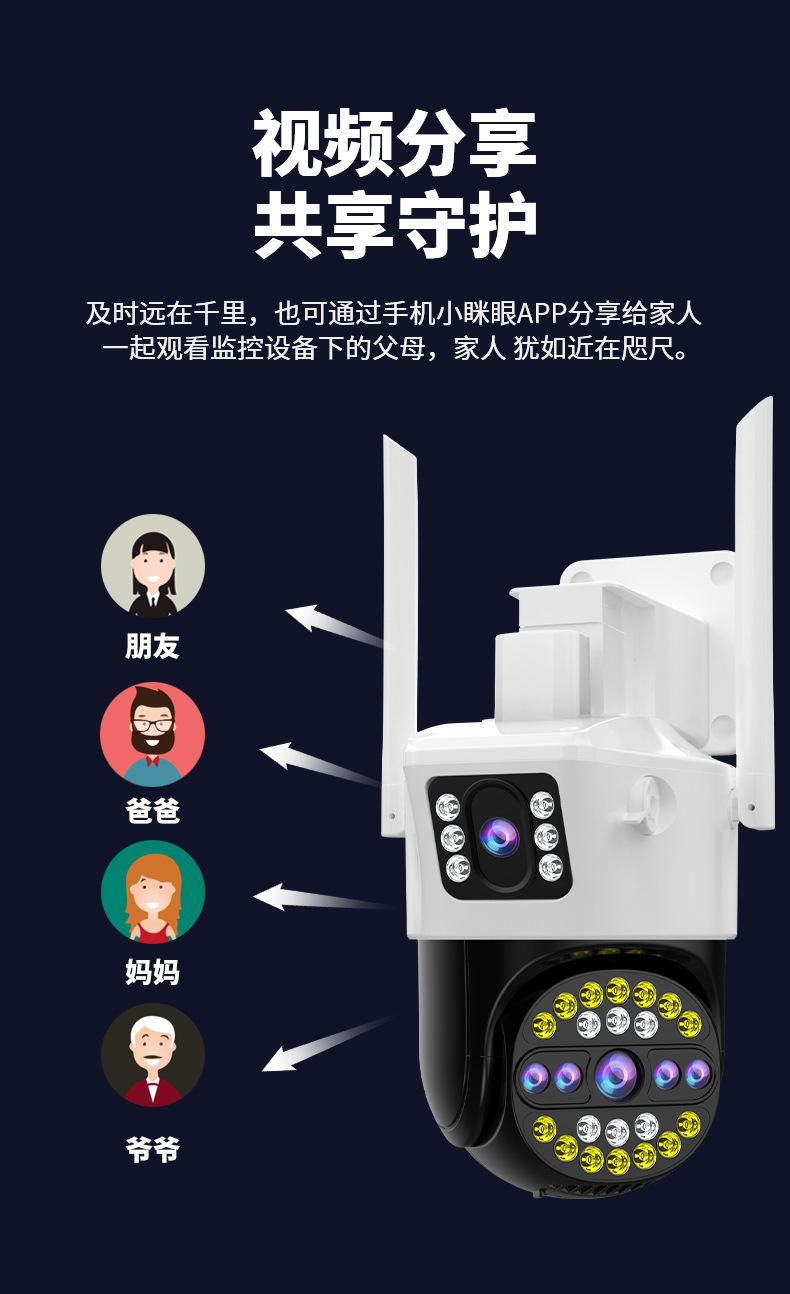 视频分享
共享守护

及时远在千里，也可通过手机小眯眼APP分享给家人
一起观看监控设备下的父母，家人 犹如近在咫尺。

朋友

爸爸

妈妈

爷爷