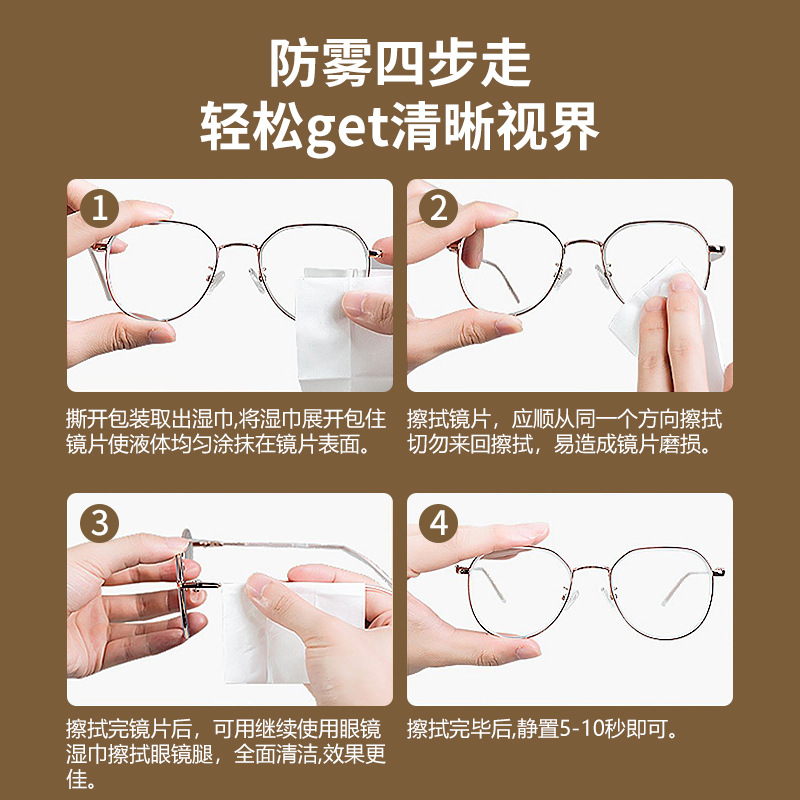 防雾四步走
轻松get清晰视界

1

撕开包装取出湿巾,将湿巾展开包住镜片使液体均匀涂抹在镜片表面。

2

擦拭镜片，应顺从同一个方向擦拭切勿来回擦拭，易造成镜片磨损。

3

擦拭完镜片后，可用继续使用眼镜湿巾擦拭眼镜腿，全面清洁,效果更佳。

4

擦拭完毕后,静置5-10秒即可。