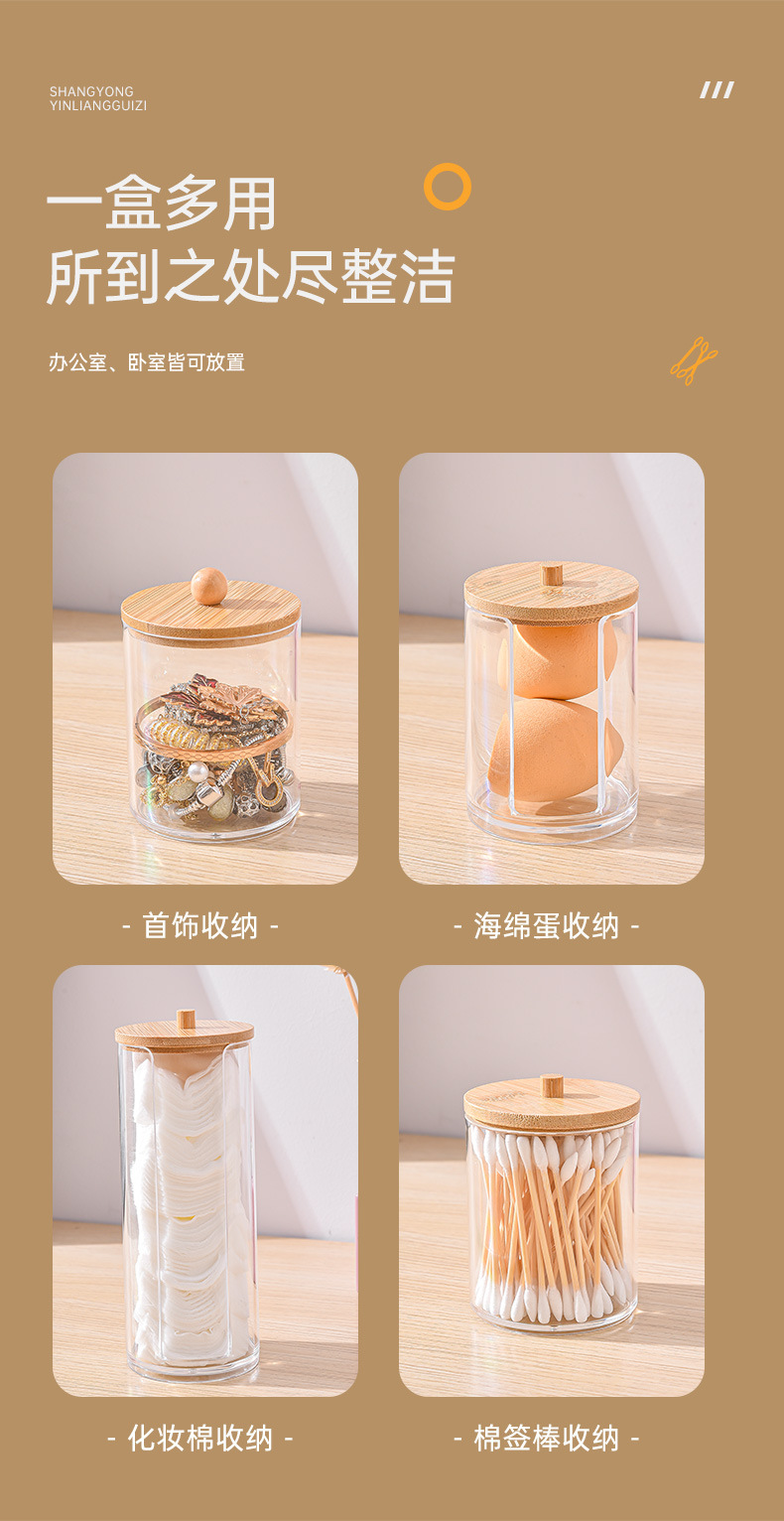 SHANGYONG
YINLIANGGUIZI

一盒多用
所到之处尽整洁

办公室、卧室皆可放置

- 首饰收纳 -

- 海绵蛋收纳 -

- 化妆棉收纳 -

- 棉签棒收纳 -